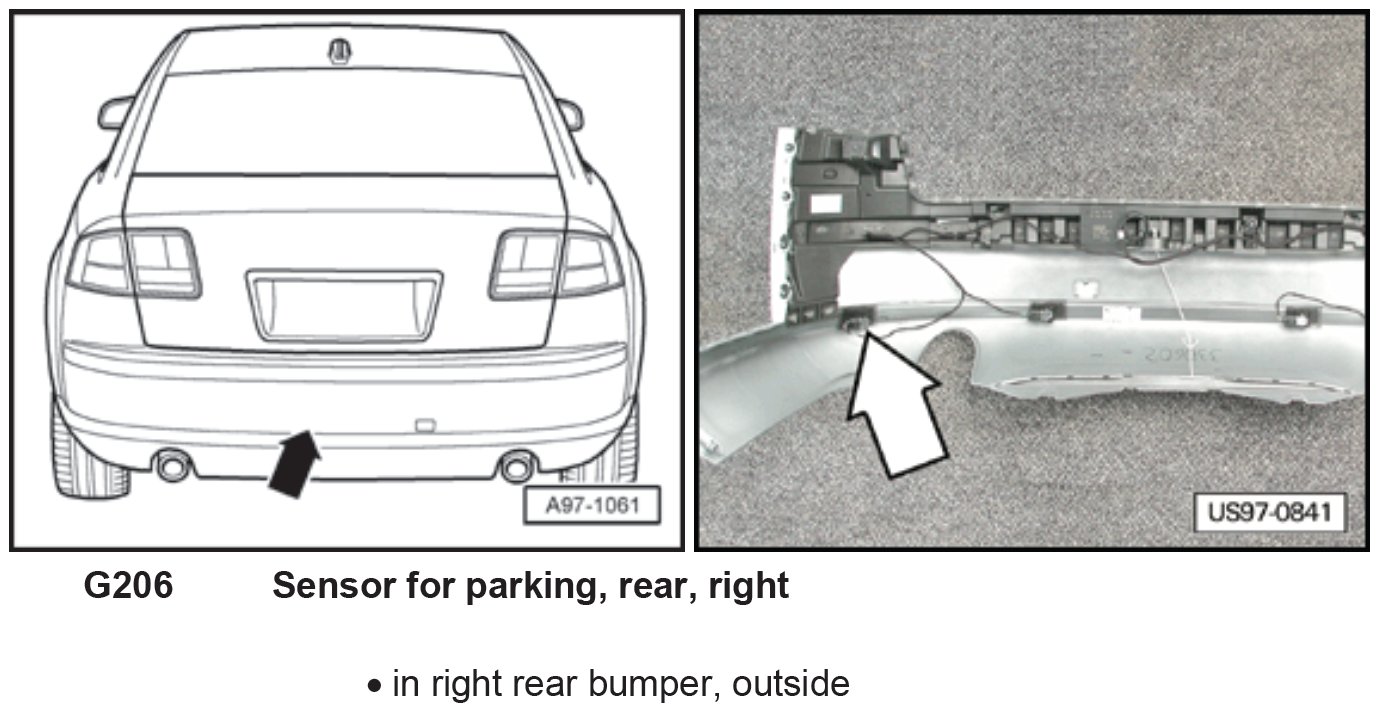 A97-1061

US97-0841

G206 Sensor for parking, rear, right

• in right rear bumper, outside