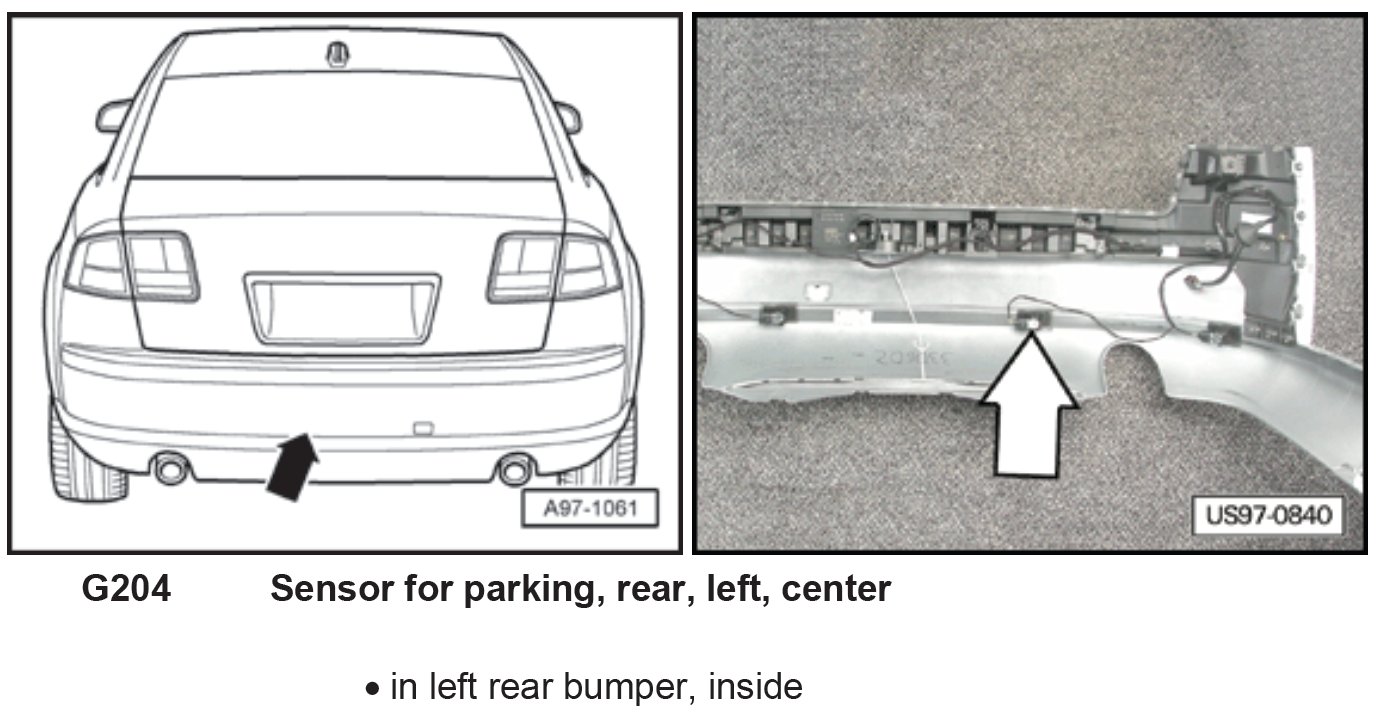 A97-1061

US97-0840

G204 Sensor for parking, rear, left, center

• in left rear bumper, inside