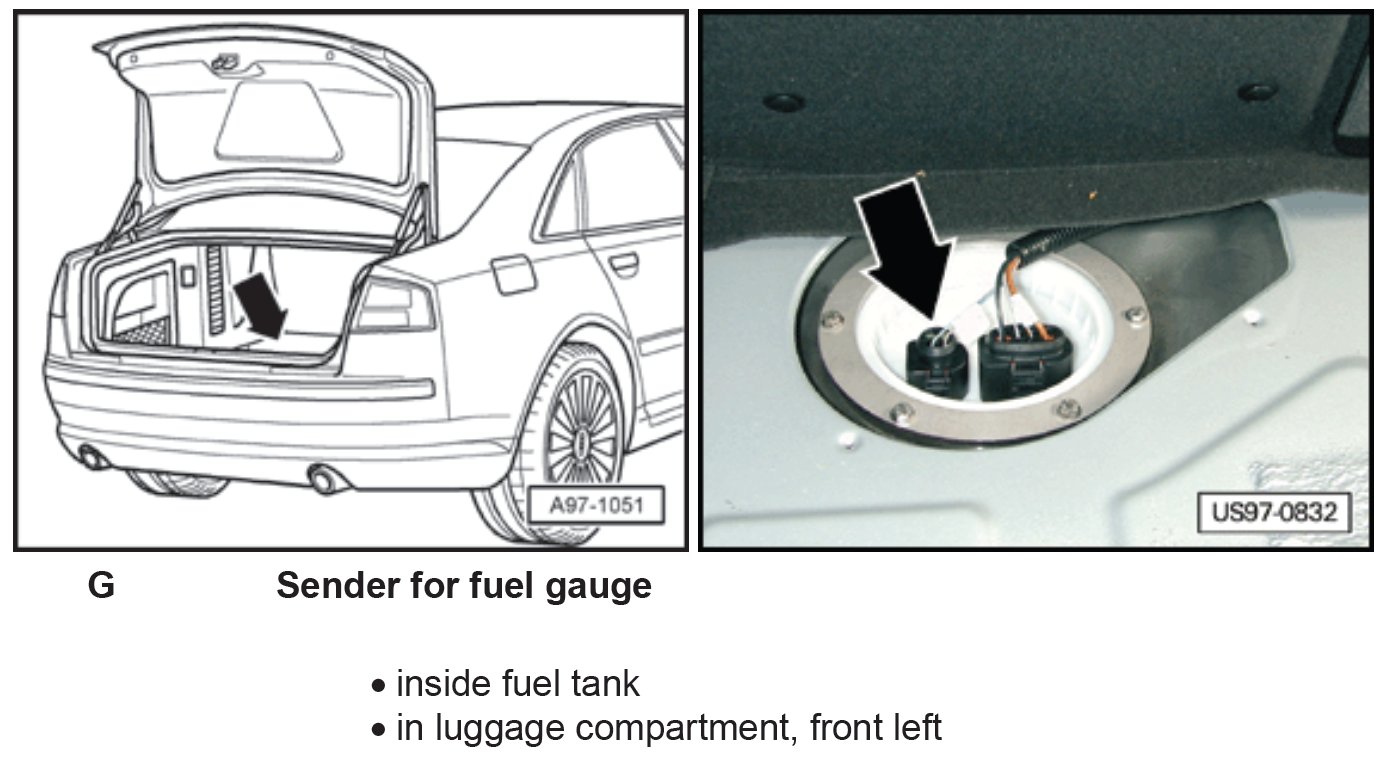 A97-1051

US97-0832

G Sender for fuel gauge

• inside fuel tank
• in luggage compartment, front left