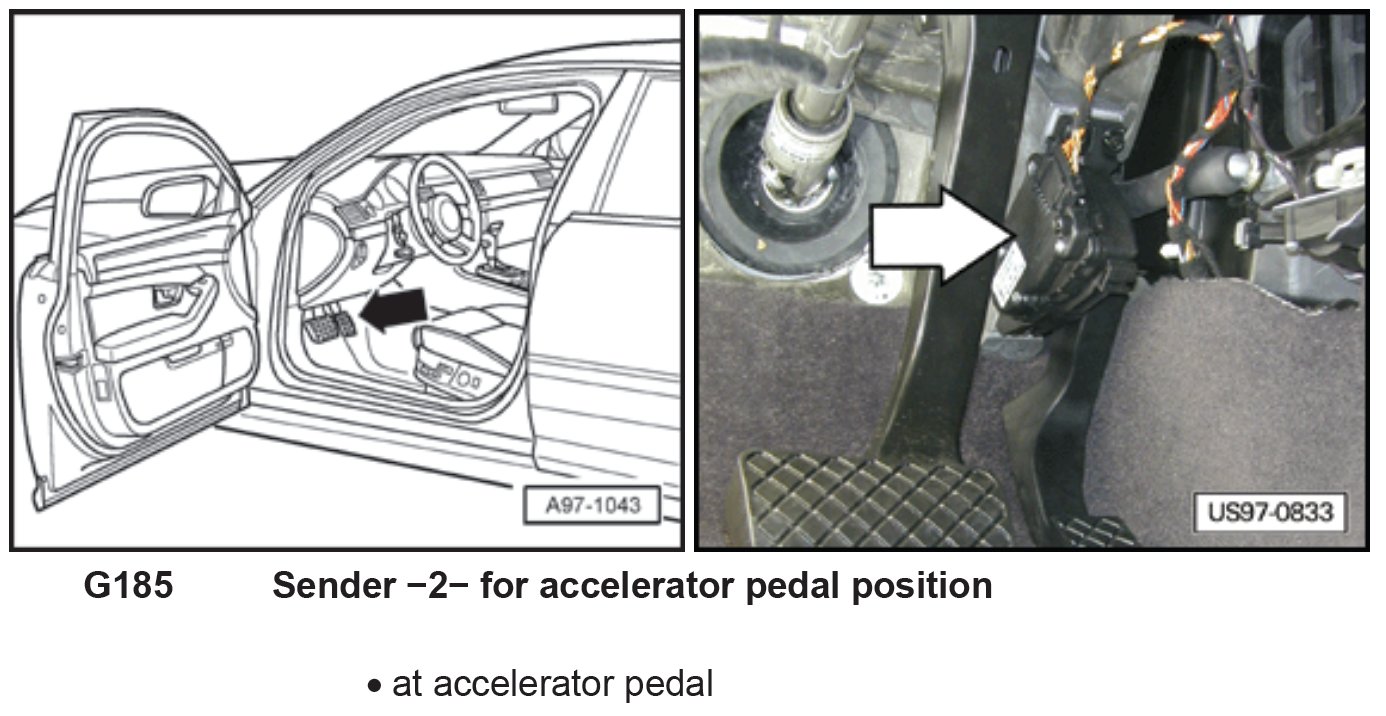 A97-1043

US97-0833

G185 Sender −2− for accelerator pedal position

• at accelerator pedal