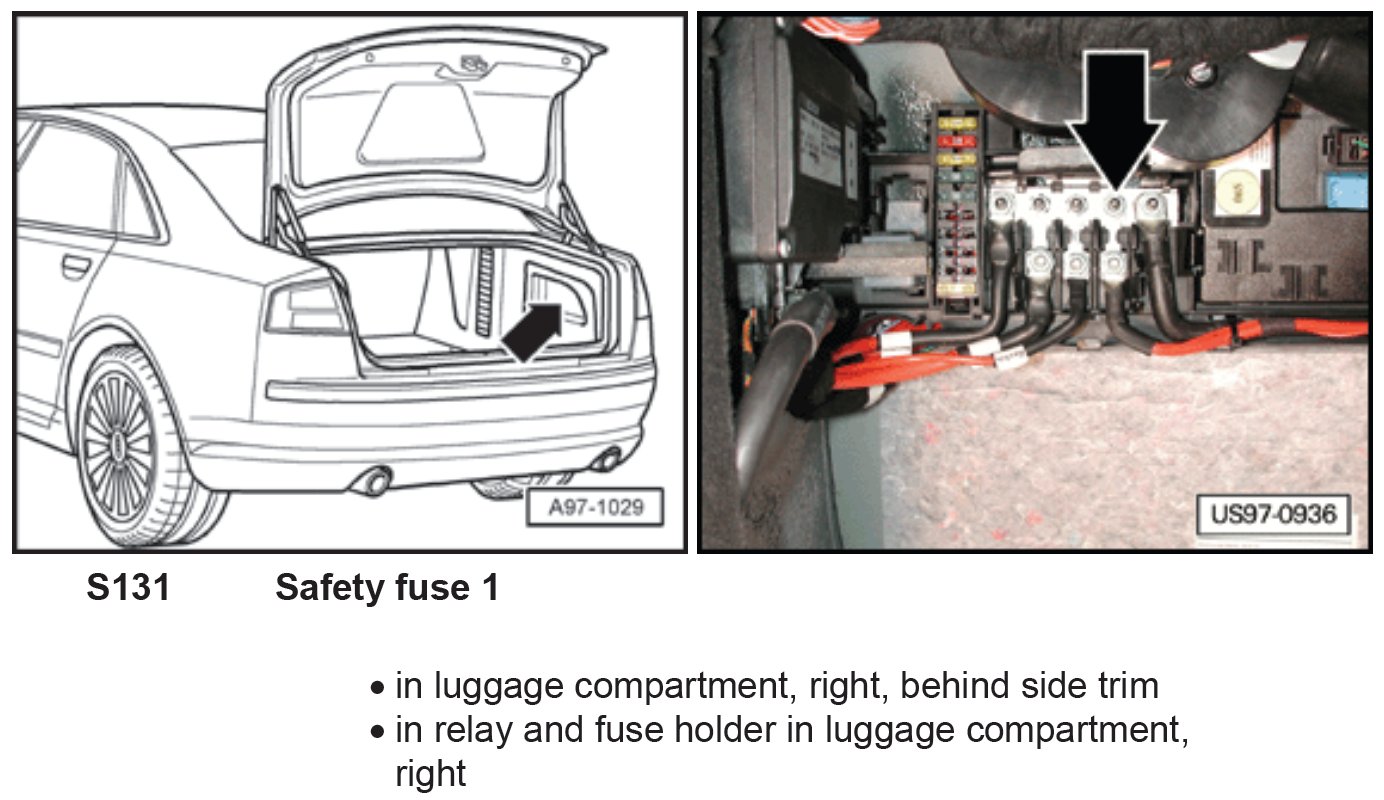 A97-1029

US97-0936

S131 Safety fuse 1

• in luggage compartment, right, behind side trim
• in relay and fuse holder in luggage compartment, right