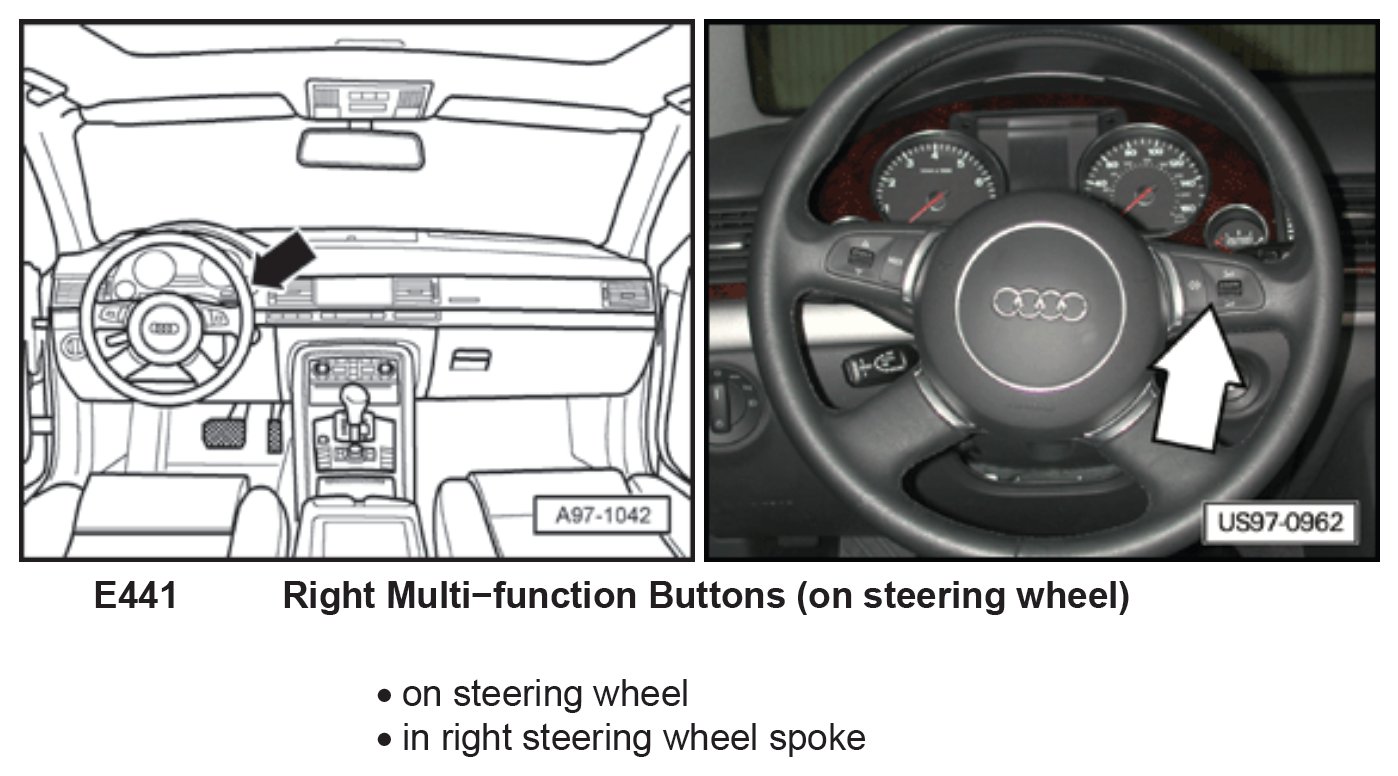 A97-1042

US97-0962

E441 Right Multi−function Buttons (on steering wheel)

• on steering wheel
• in right steering wheel spoke