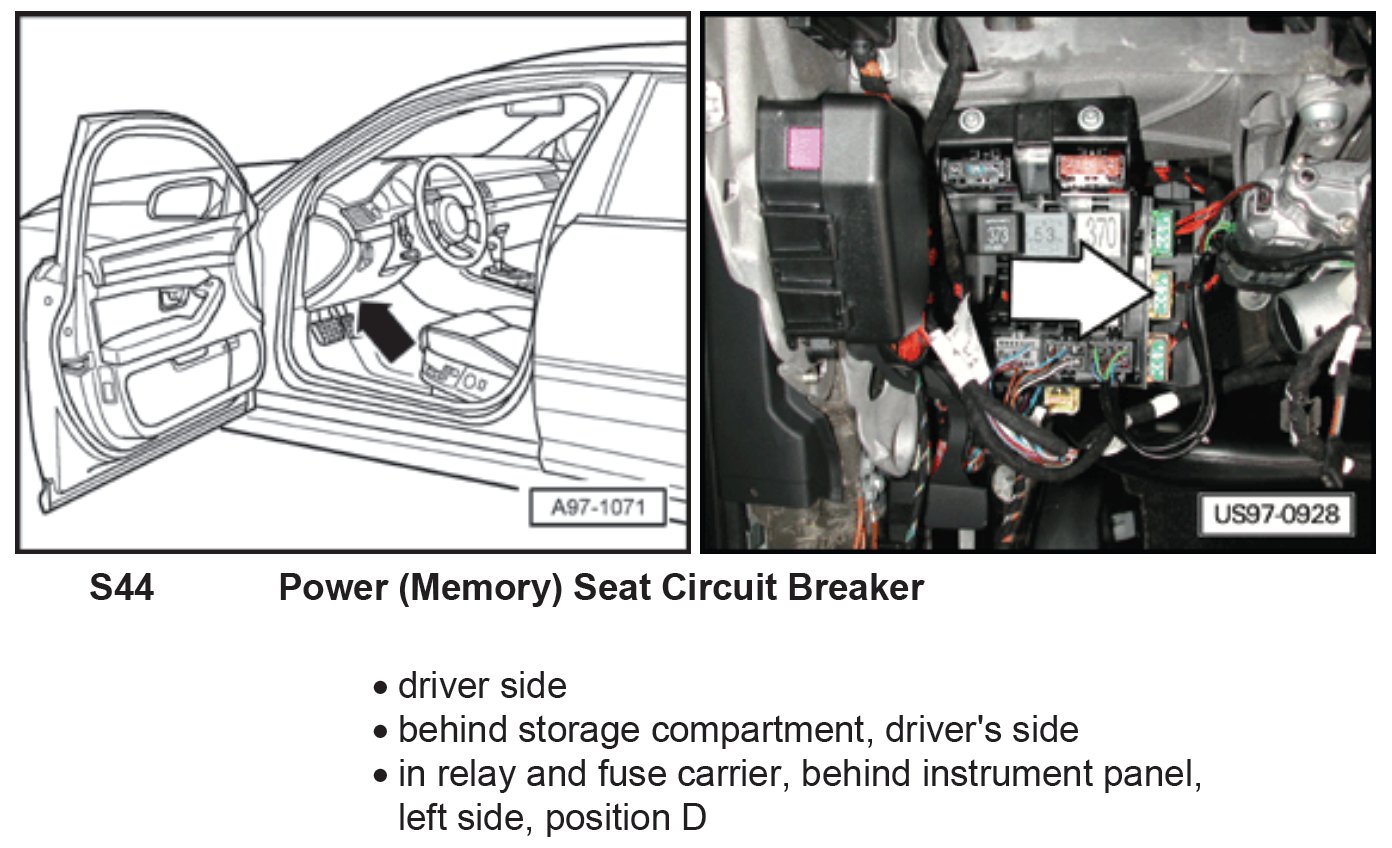 A97-1071

373 53 370

US97-0928

S44 Power (Memory) Seat Circuit Breaker

• driver side
• behind storage compartment, driver's side
• in relay and fuse carrier, behind instrument panel, left side, position D