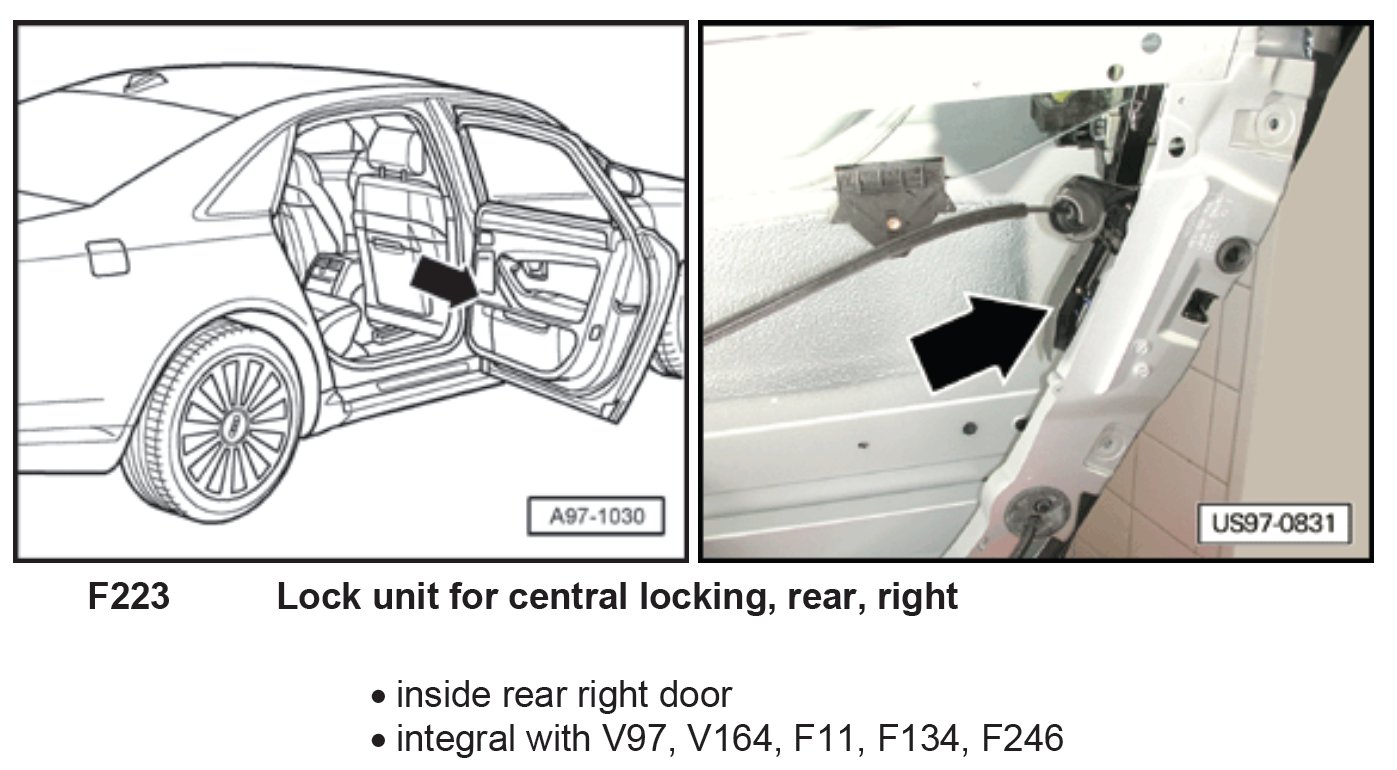 A97-1030

US97-0831

F223 Lock unit for central locking, rear, right

• inside rear right door
• integral with V97, V164, F11, F134, F246