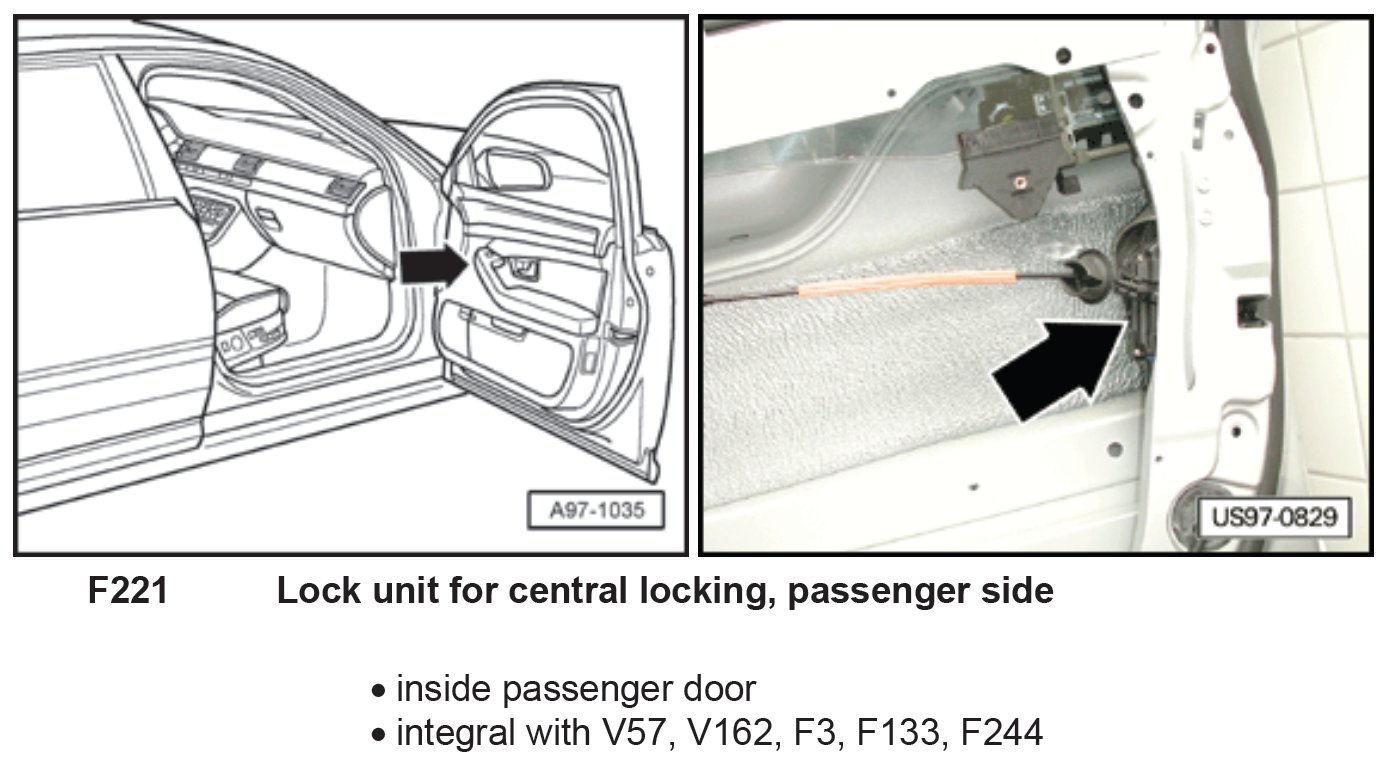 A97-1035

US97-0829

F221 Lock unit for central locking, passenger side

• inside passenger door
• integral with V57, V162, F3, F133, F244