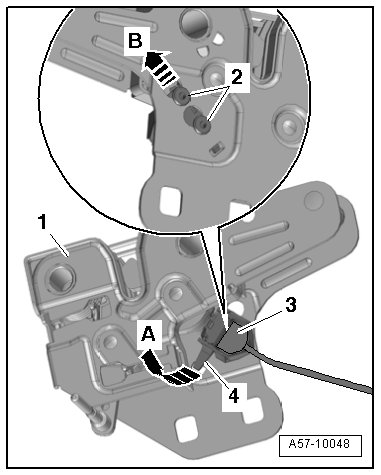 B
2
1
3
A
4
A57-10048