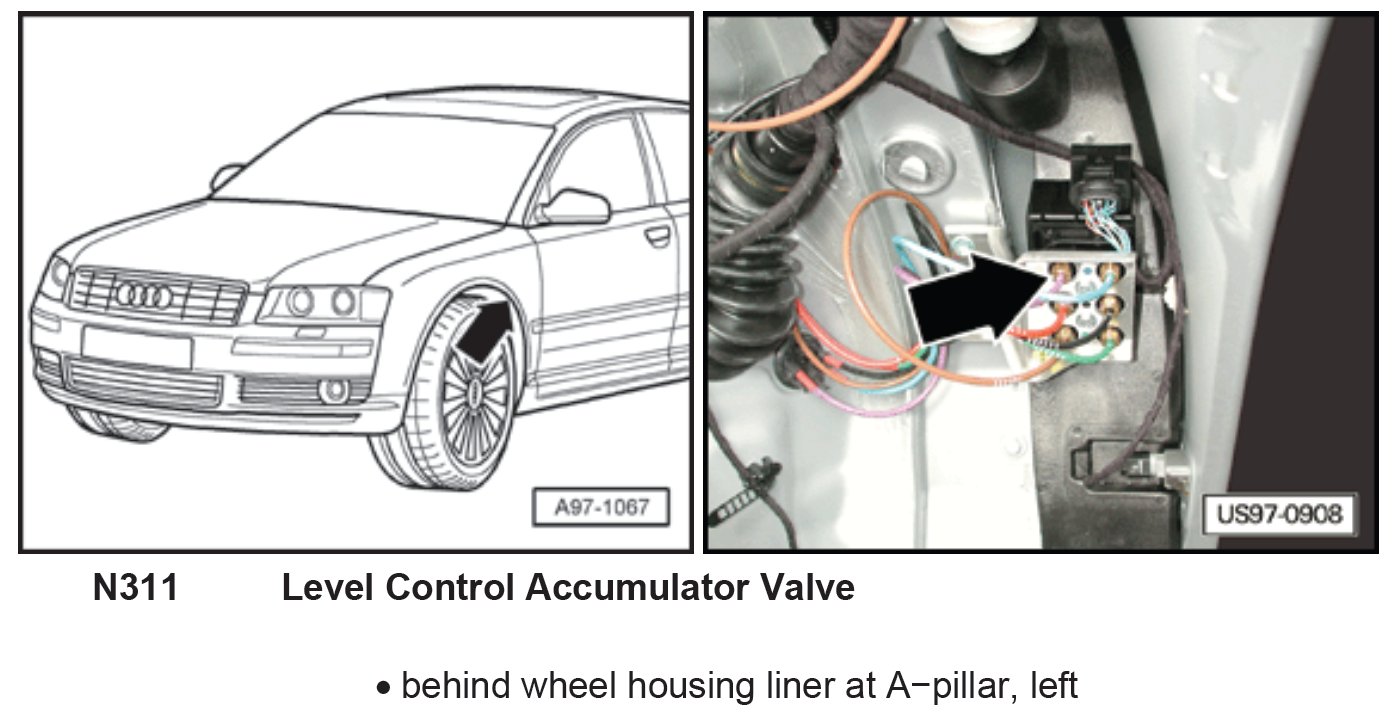 A97-1067

US97-0908

N311 Level Control Accumulator Valve

• behind wheel housing liner at A−pillar, left