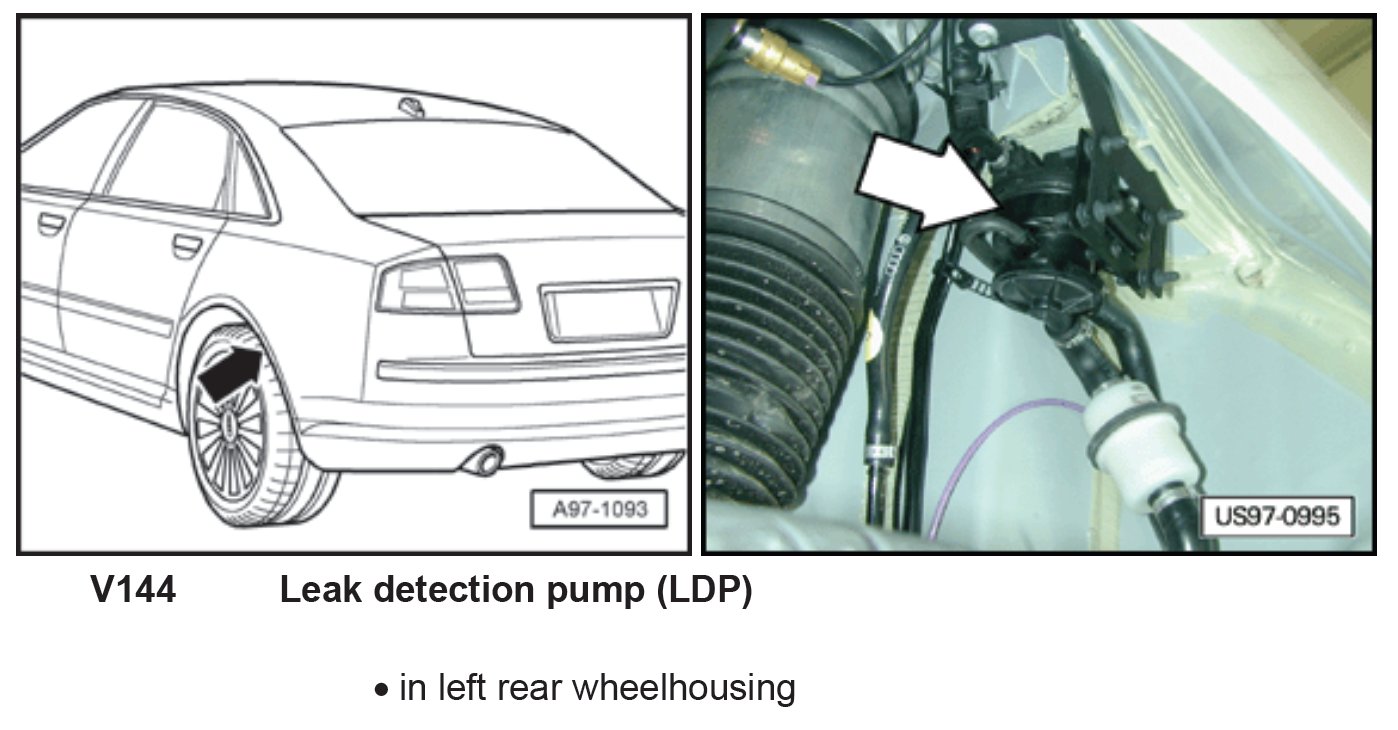 A97-1093

US97-0995

V144 Leak detection pump (LDP)

• in left rear wheelhousing