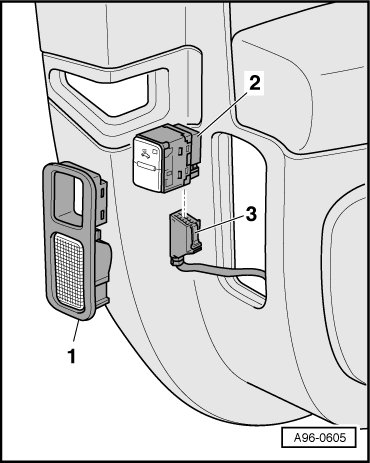 2
3
1
A96-0605