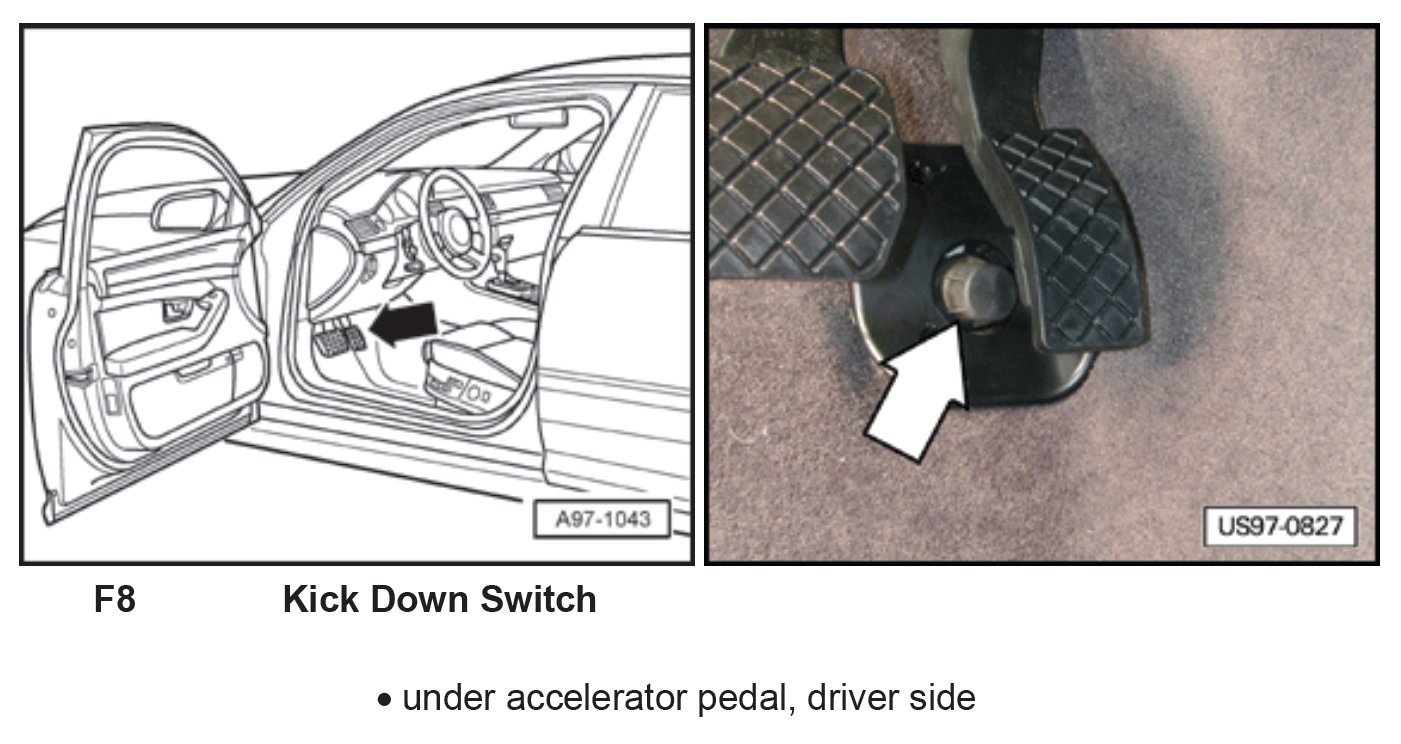 A97-1043

US97-0827

F8 Kick Down Switch

• under accelerator pedal, driver side