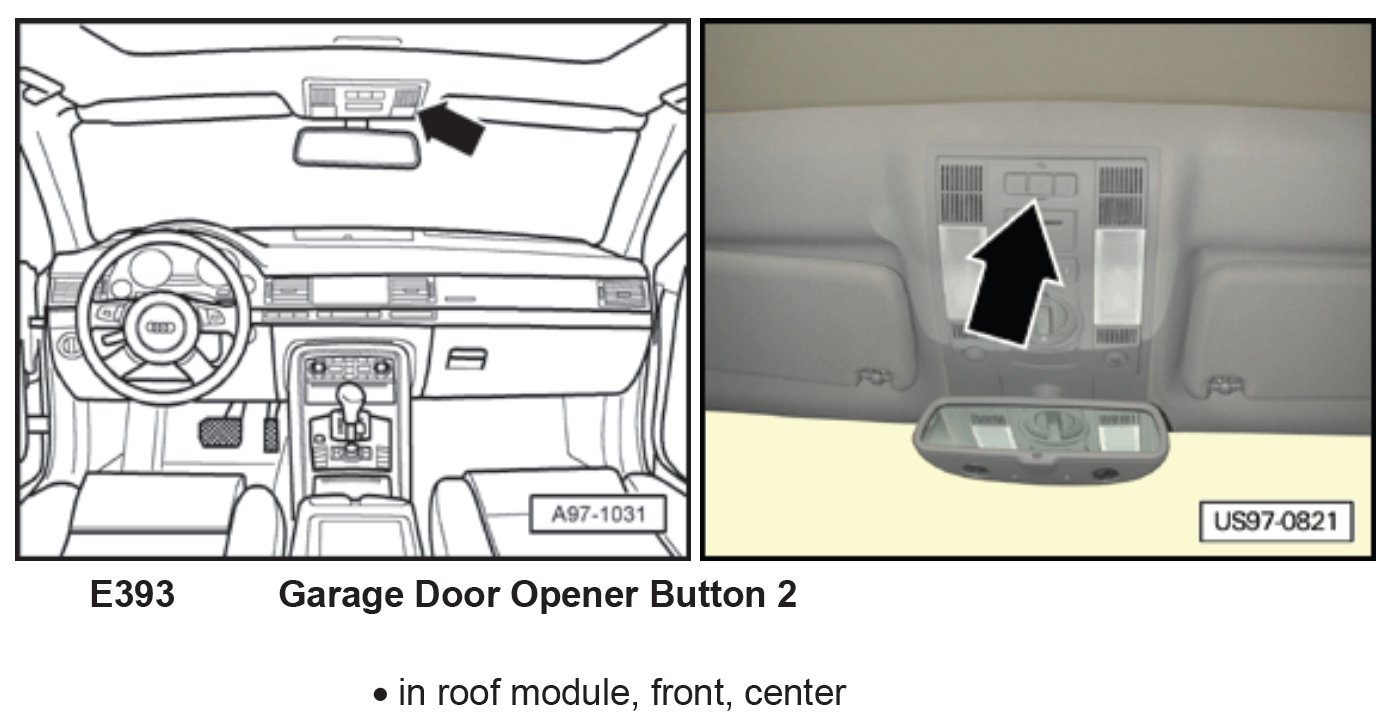 A97-1031

US97-0821

E393 Garage Door Opener Button 2

• in roof module, front, center