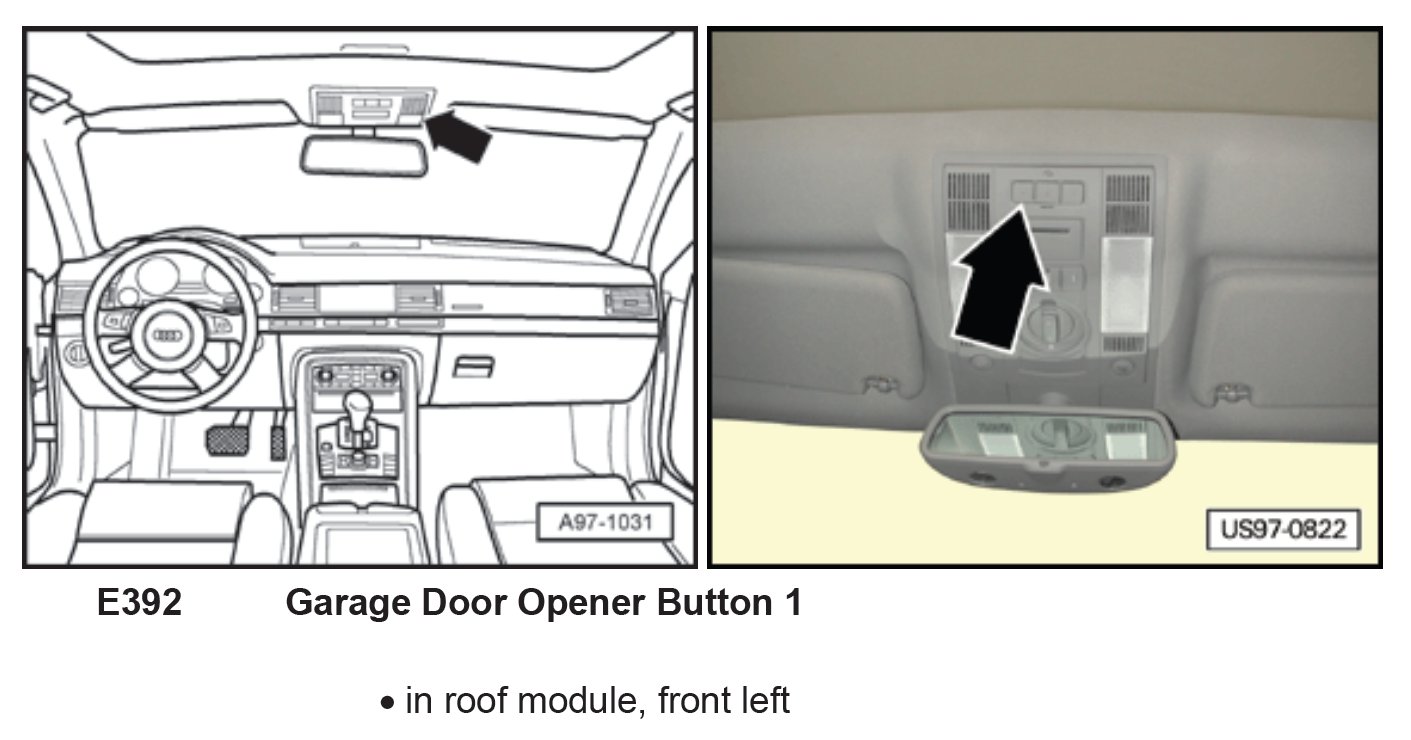 A97-1031

US97-0822

E392 Garage Door Opener Button 1

• in roof module, front left