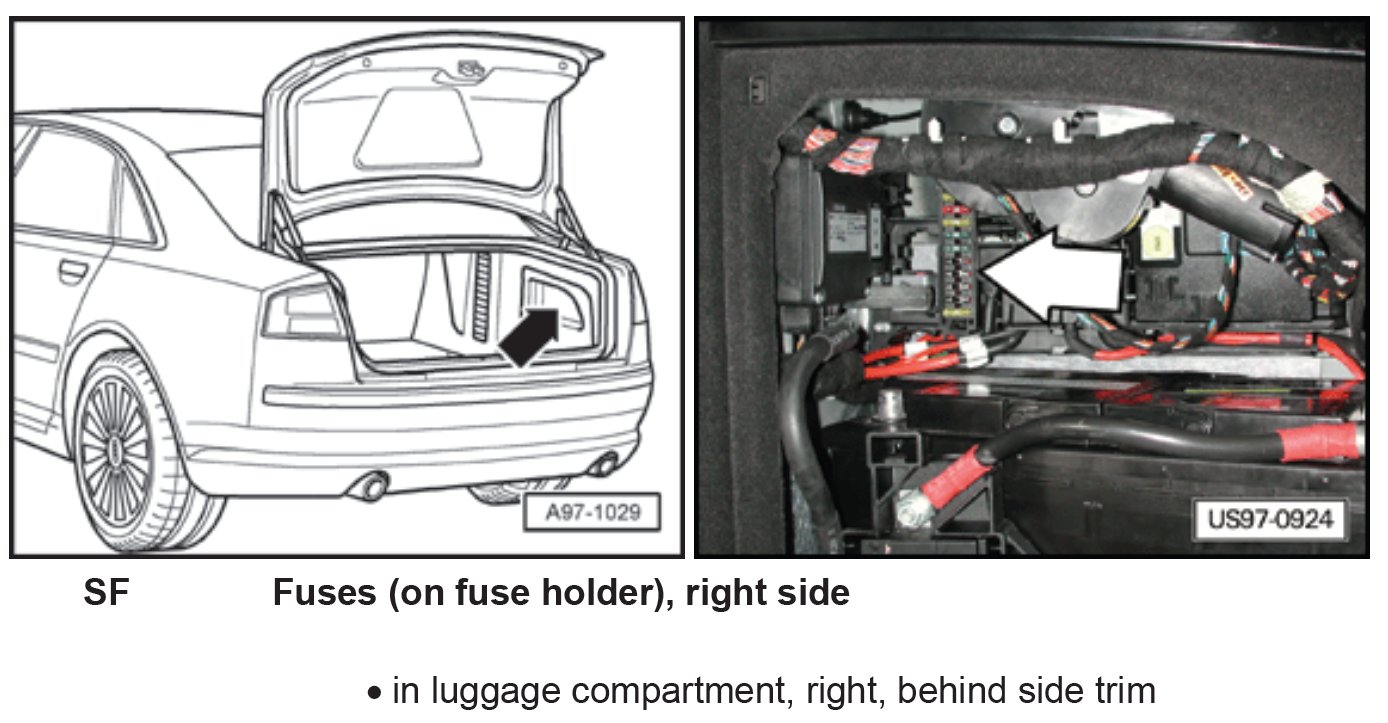 A97-1029

US97-0924

SF Fuses (on fuse holder), right side

• in luggage compartment, right, behind side trim