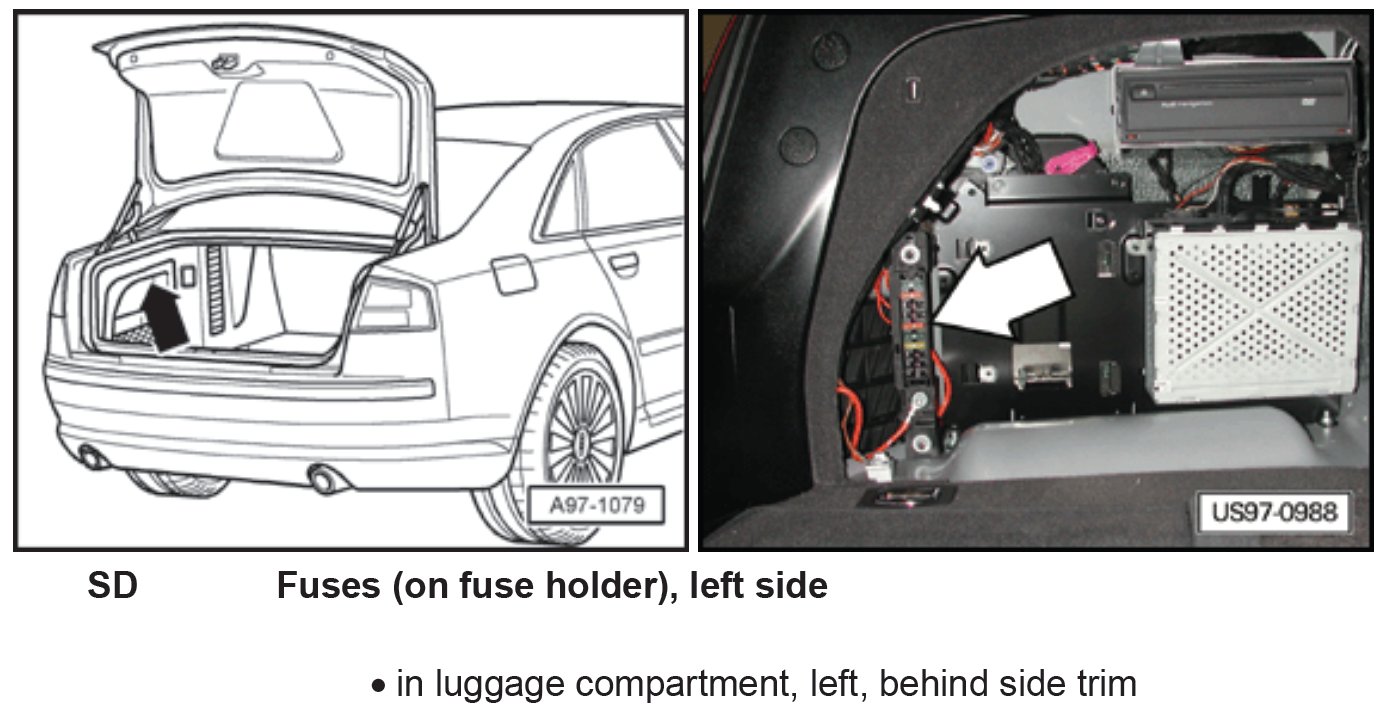 A97-1079

US97-0988

SD Fuses (on fuse holder), left side

• in luggage compartment, left, behind side trim