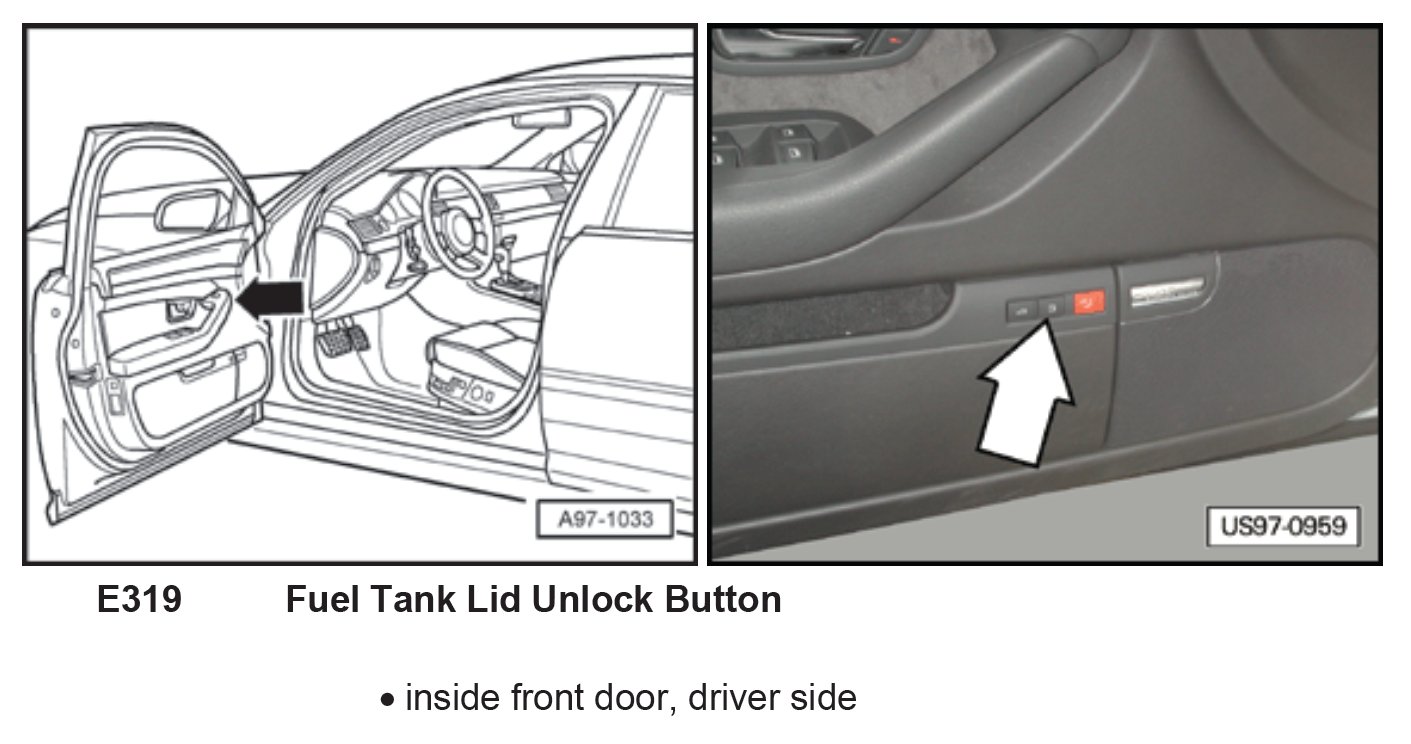 A97-1033

US97-0959

E319 Fuel Tank Lid Unlock Button

• inside front door, driver side