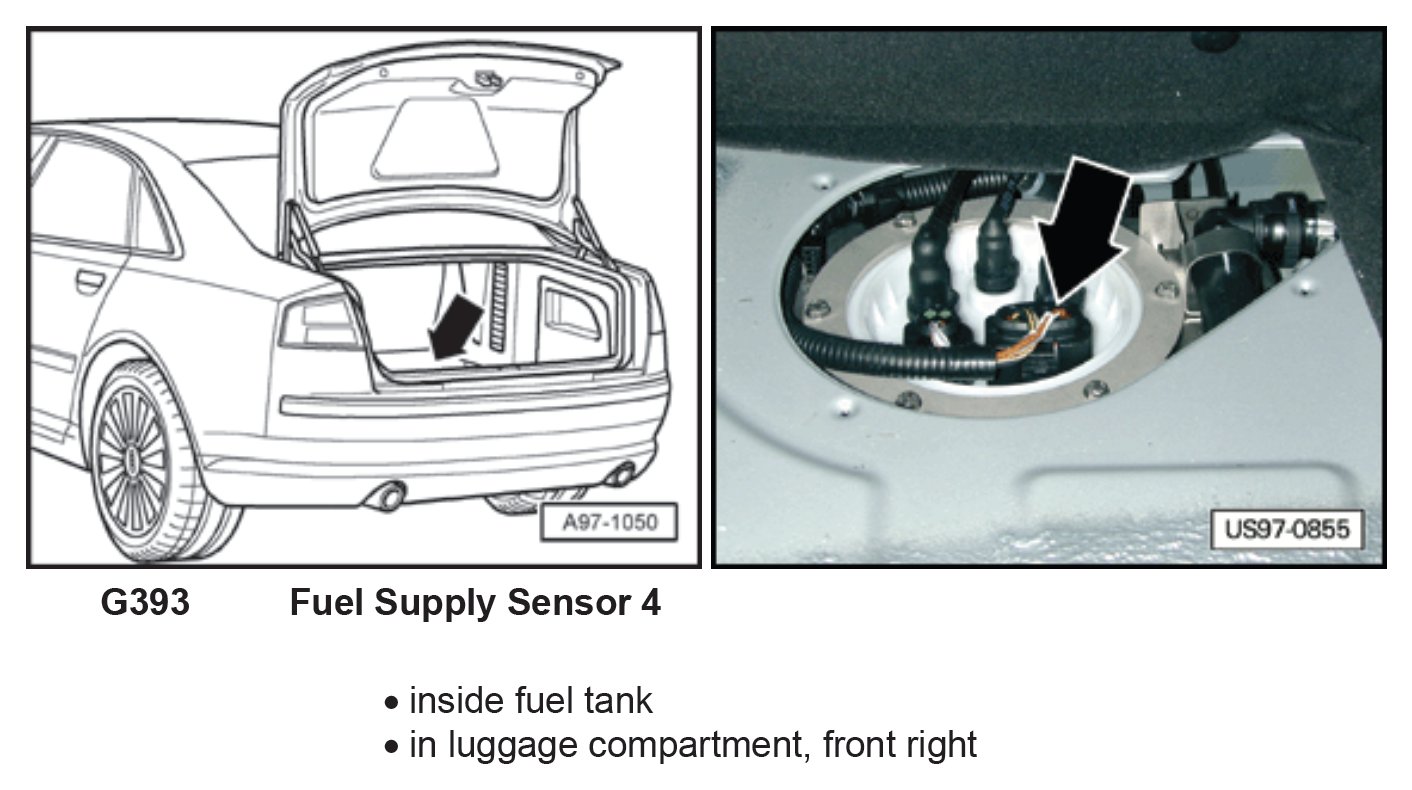 A97-1050

US97-0855

G393 Fuel Supply Sensor 4

• inside fuel tank
• in luggage compartment, front right