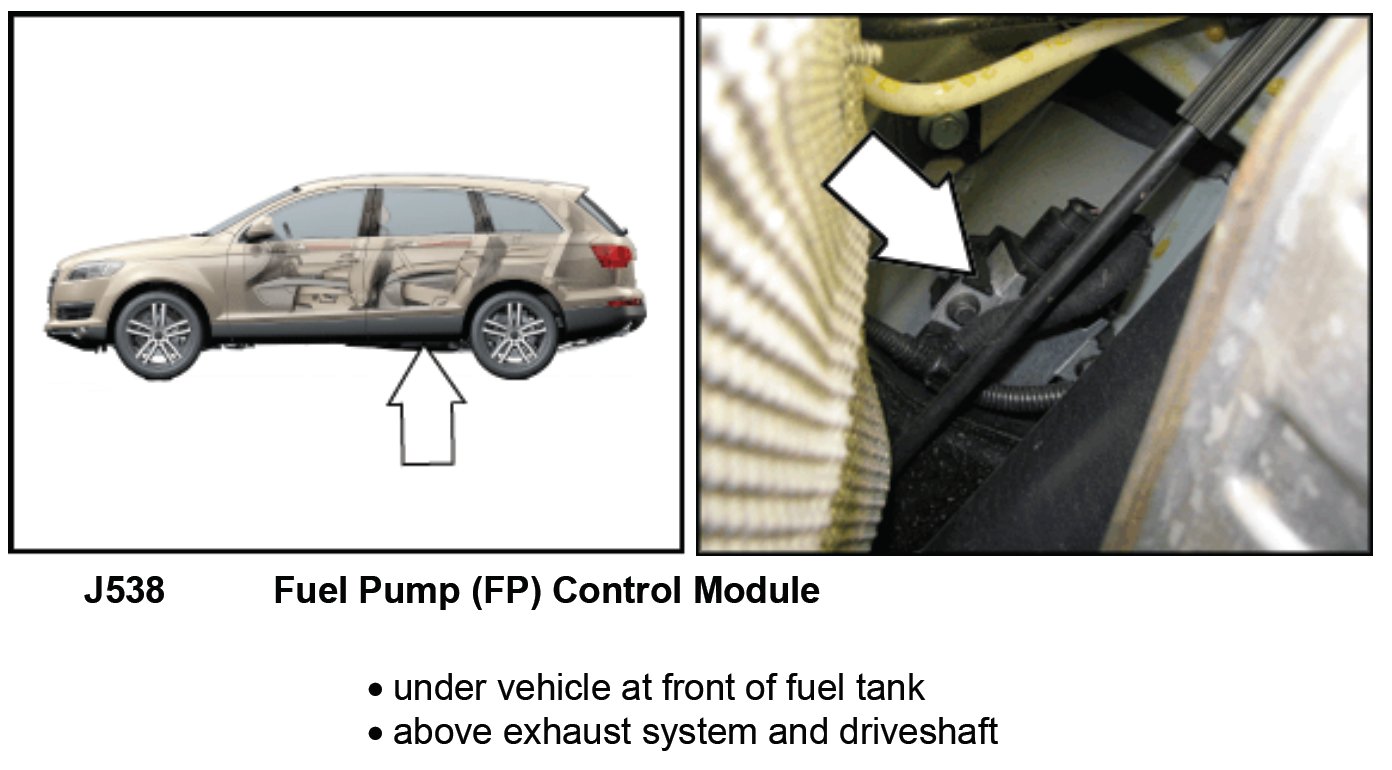 J538 Fuel Pump (FP) Control Module

• under vehicle at front of fuel tank
• above exhaust system and driveshaft