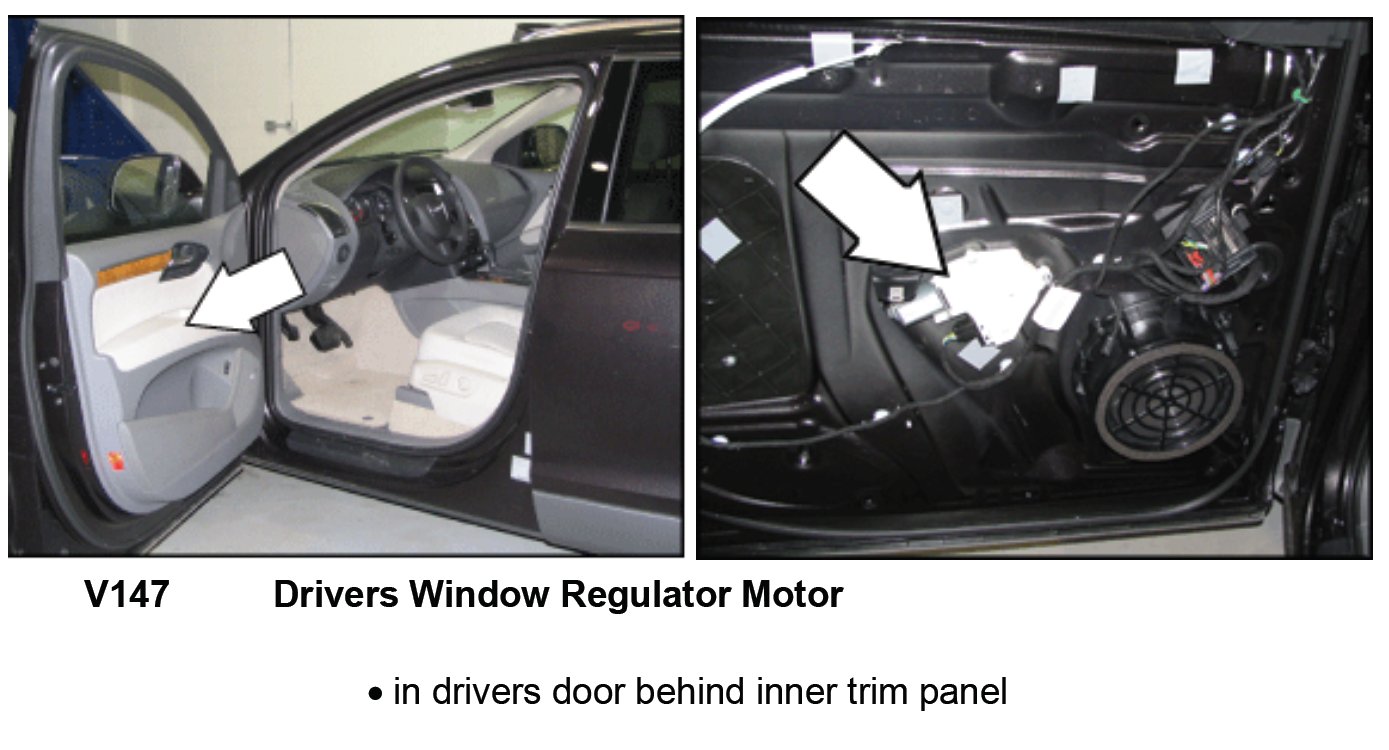 V147 Drivers Window Regulator Motor

• in drivers door behind inner trim panel