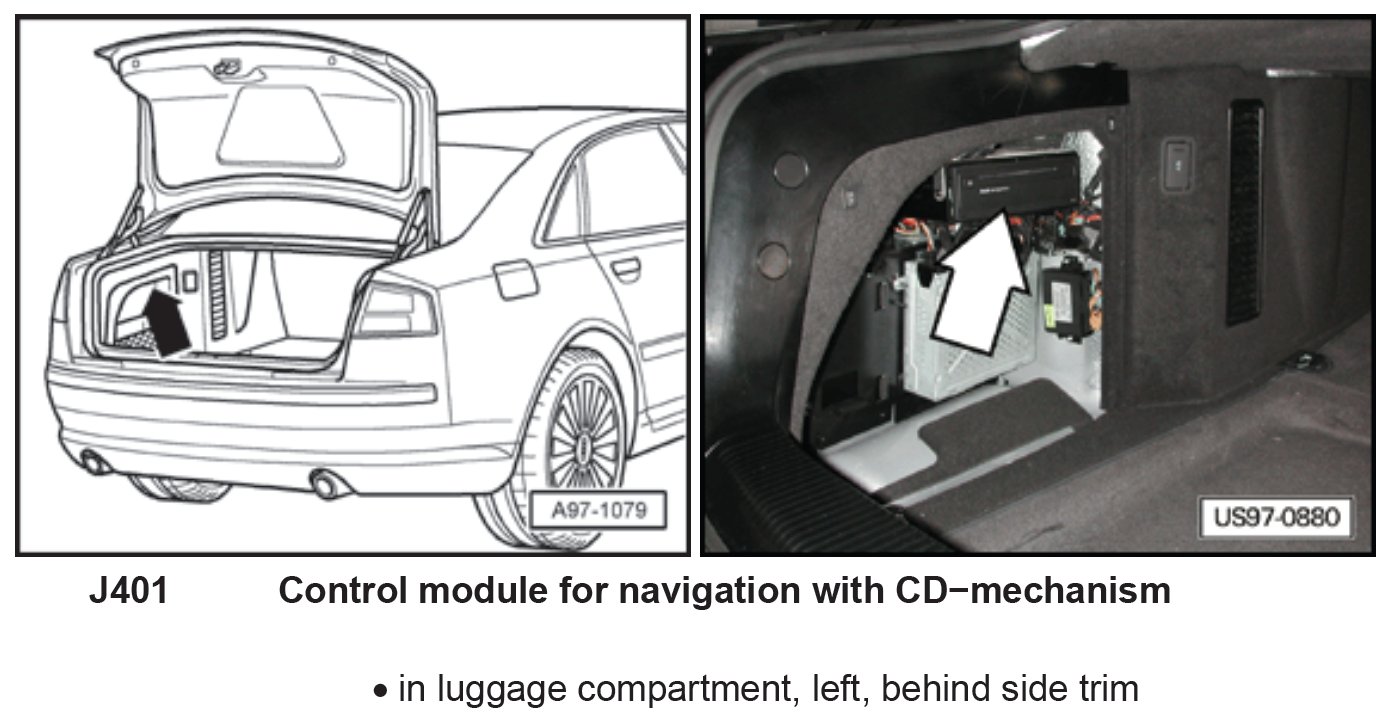 A97-1079

US97-0880

J401 Control module for navigation with CD−mechanism

• in luggage compartment, left, behind side trim