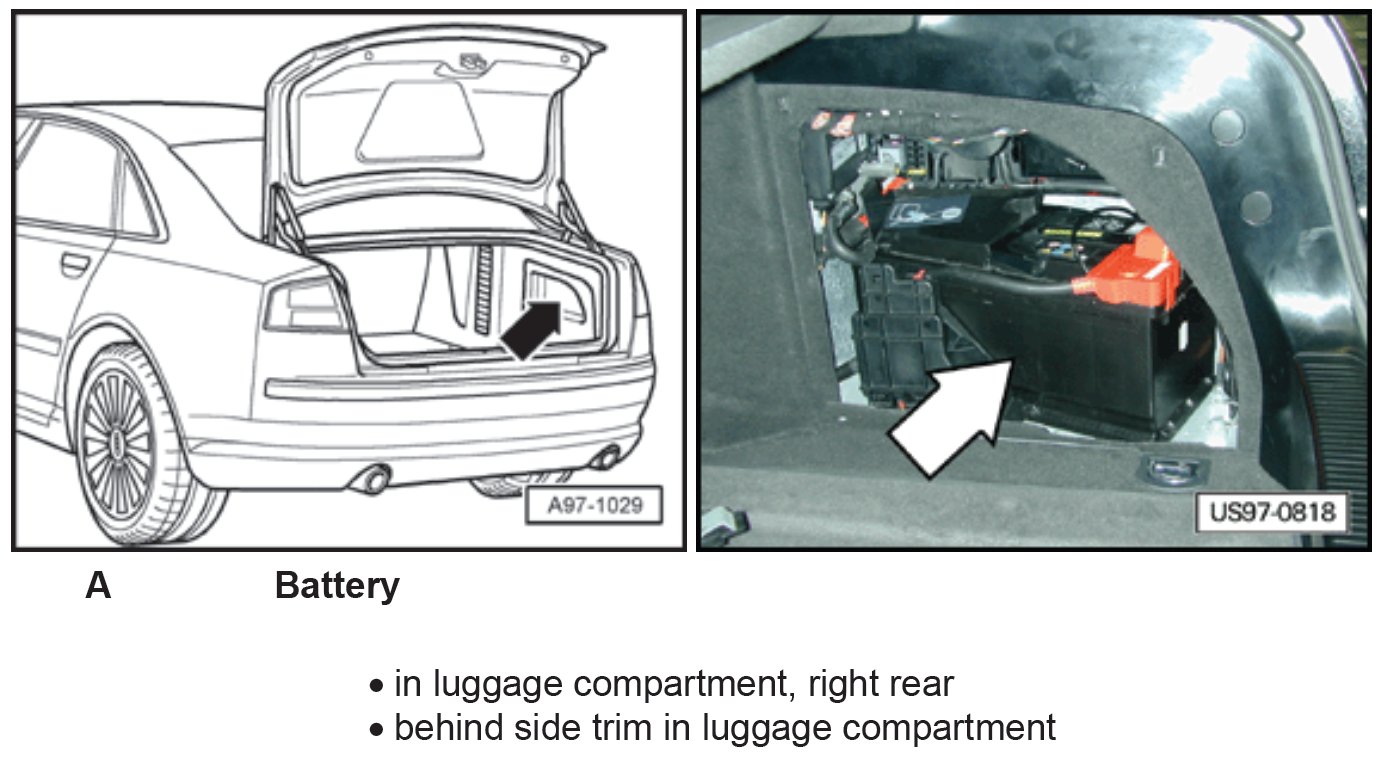 A97-1029

US97-0818

A Battery

• in luggage compartment, right rear
• behind side trim in luggage compartment