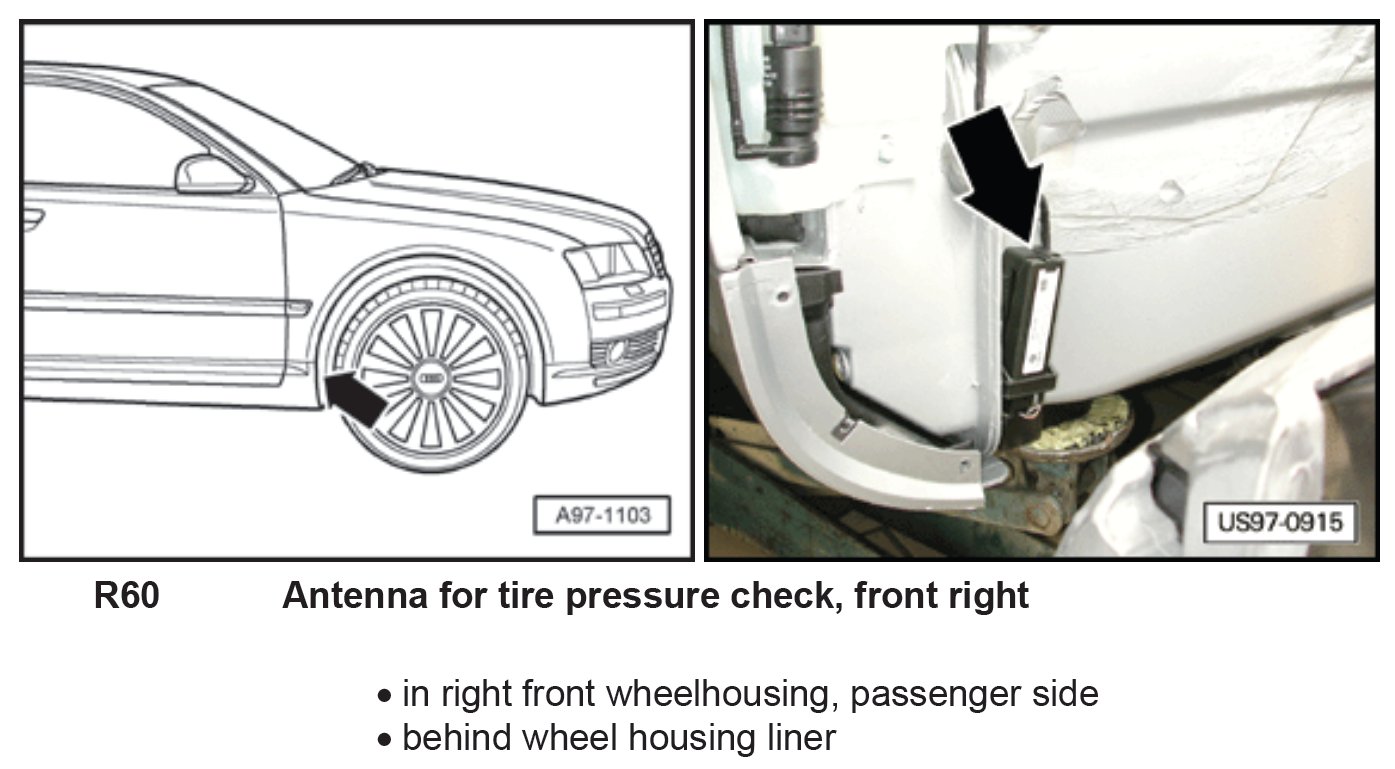 A97-1103

US97-0915

R60 Antenna for tire pressure check, front right

• in right front wheelhousing, passenger side
• behind wheel housing liner