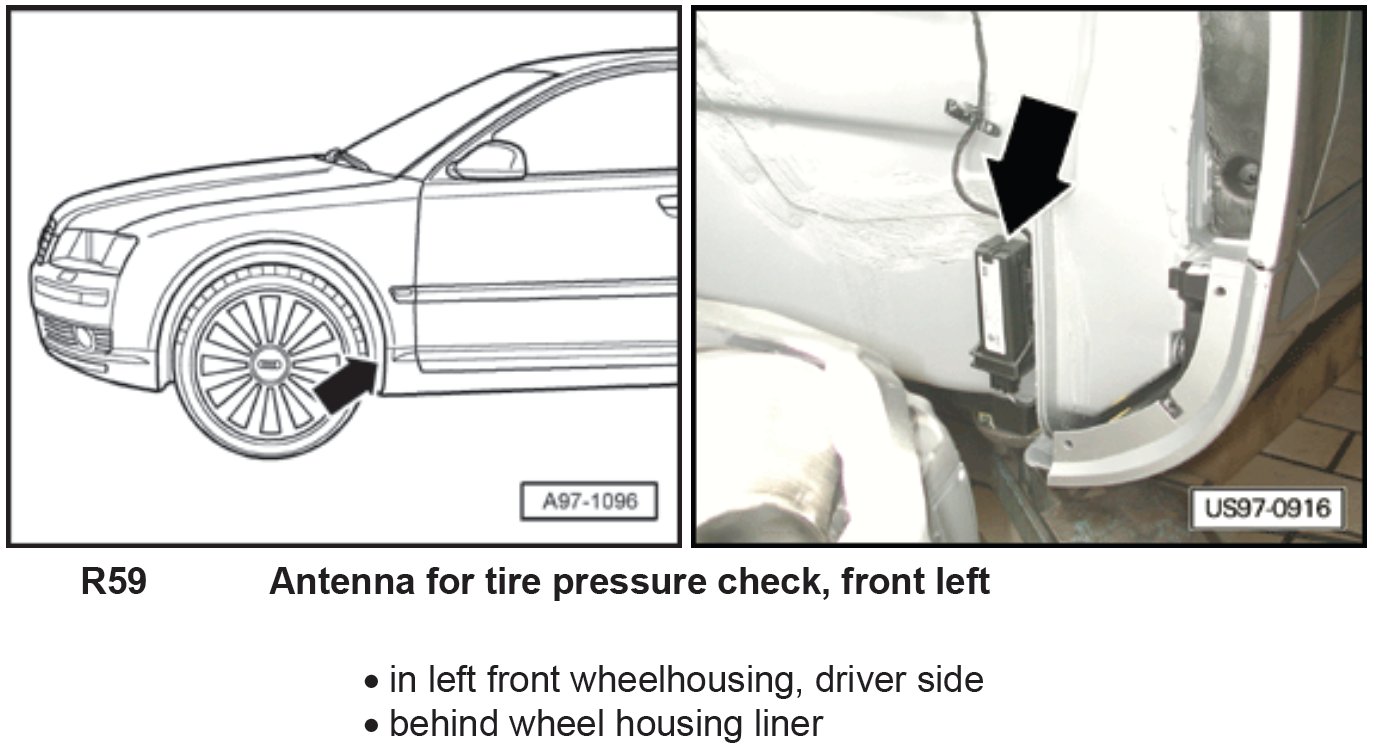 A97-1096

US97-0916

R59 Antenna for tire pressure check, front left

• in left front wheelhousing, driver side
• behind wheel housing liner