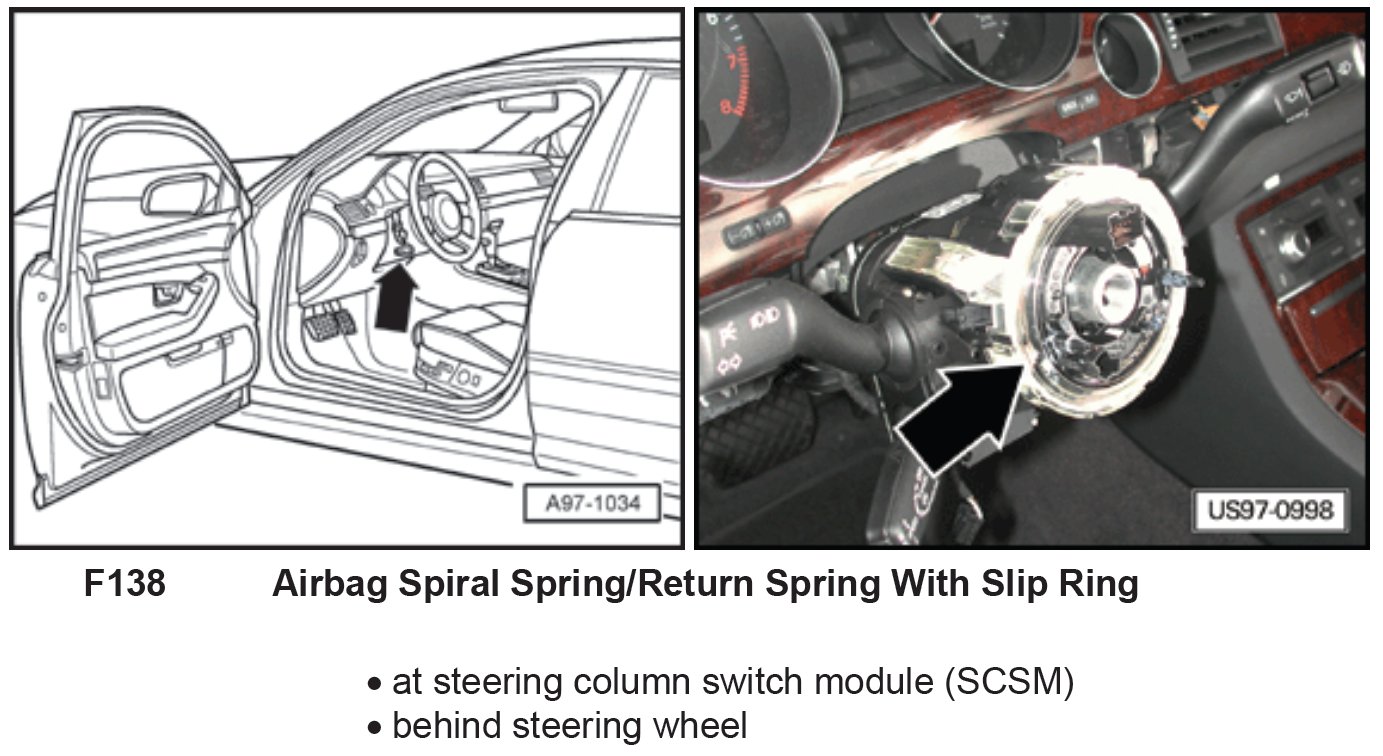 A97-1034

US97-0998

F138 Airbag Spiral Spring/Return Spring With Slip Ring

• at steering column switch module (SCSM)
• behind steering wheel