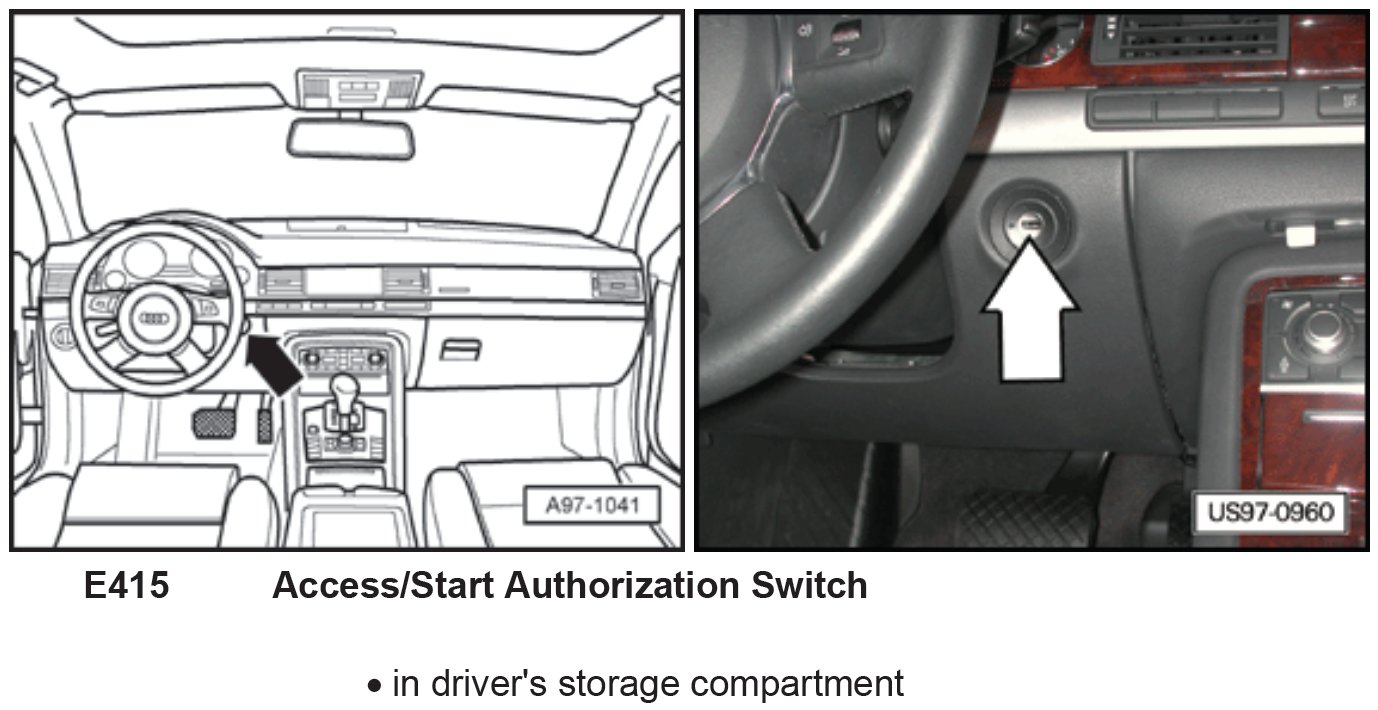 A97-1041

US97-0960

E415 Access/Start Authorization Switch

• in driver's storage compartment