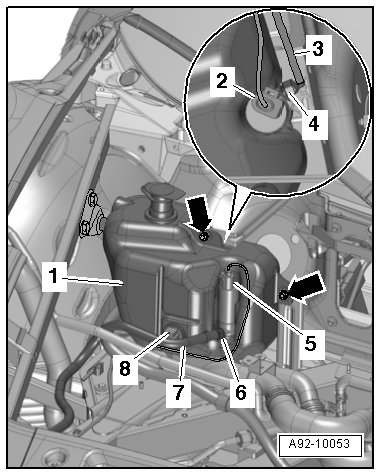 3
2
4
1
5
8
7
6
A92-10053