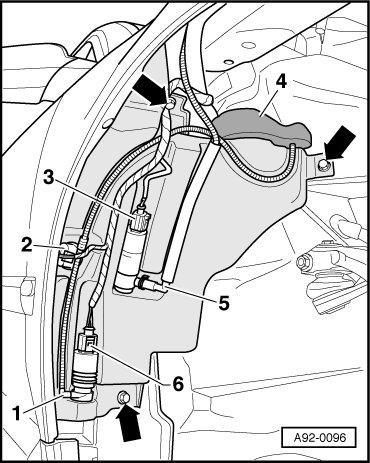 4
3
2
5
6
1
A92-0096