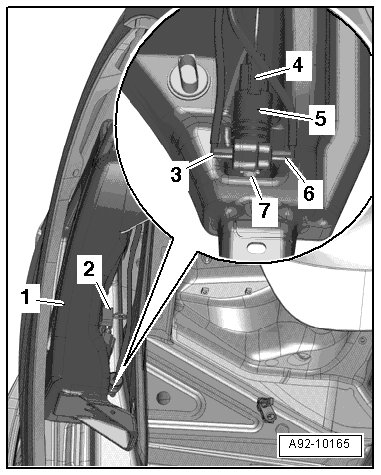 4
5
3
6
7
2
1
A92-10165