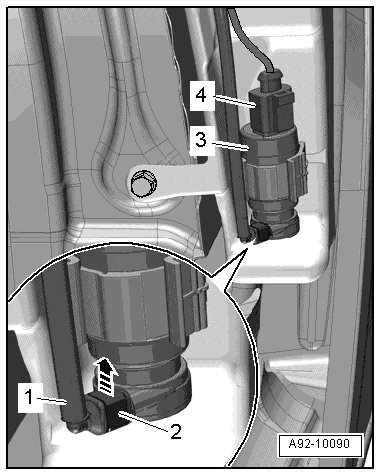 4
3
1
2
A92-10090