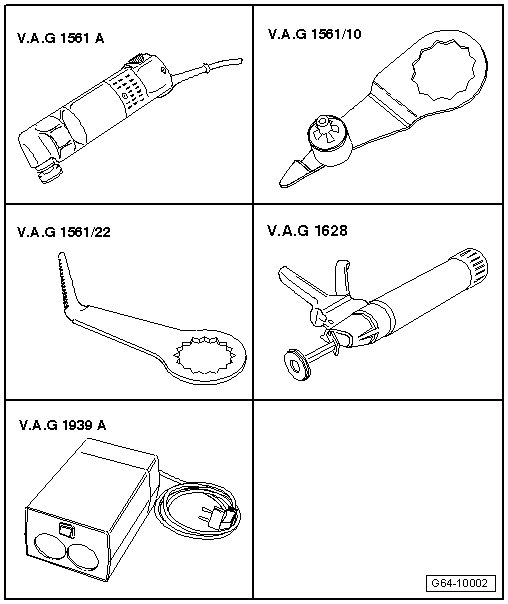 V.A.G 1561 A

V.A.G 1561/10

V.A.G 1561/22

V.A.G 1628

V.A.G 1939 A

G64-10002