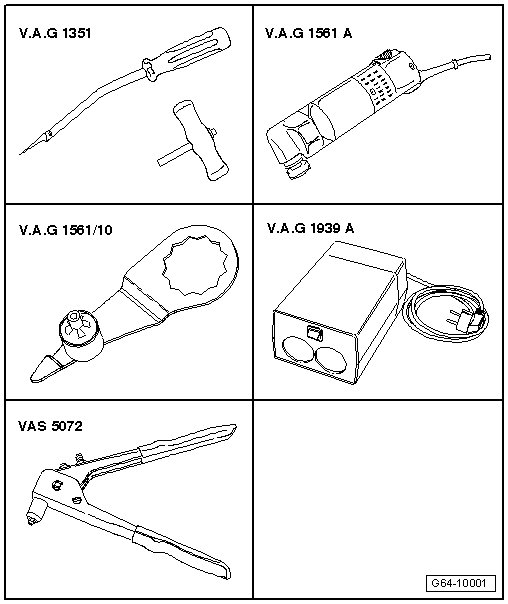 V.A.G 1351

V.A.G 1561 A

V.A.G 1561/10

V.A.G 1939 A

VAS 5072

G64-10001