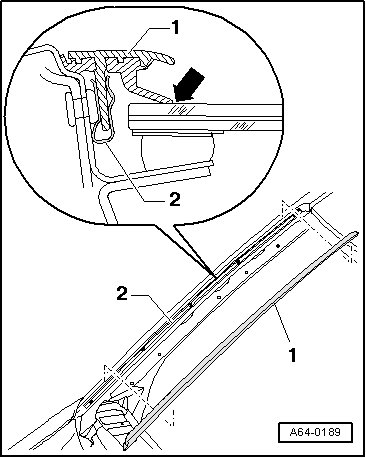 1

2

2

1

A64-0189