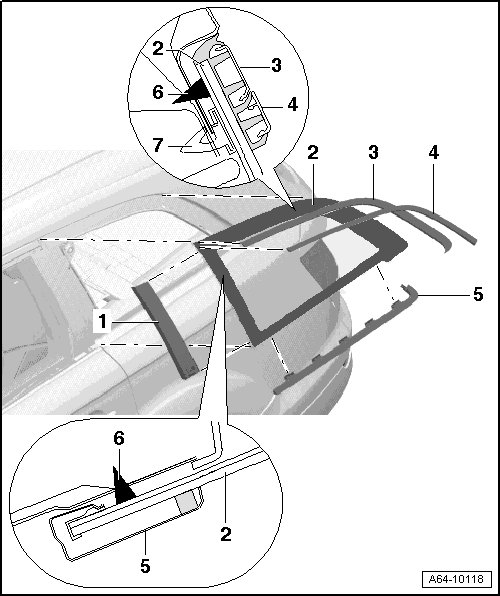 2
3
6
4
7
2
3
4
5
1
6
2
5
A64-10118