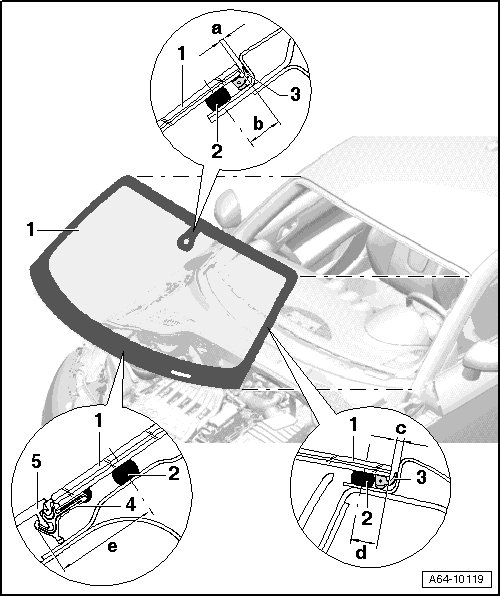 a
1
3
b
2
1
1
5
2
4
e
1
c
3
2
d
A64-10119