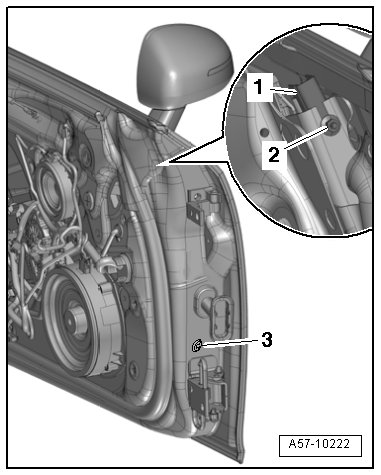 1
2
3
A57-10222