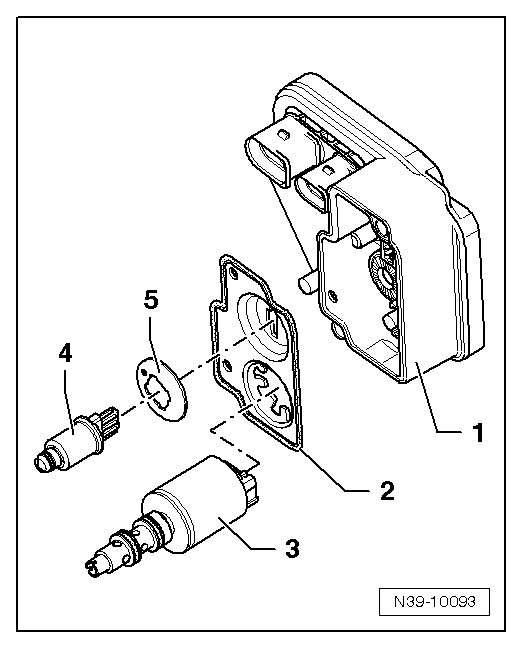 5
4
1
2
3
N39-10093