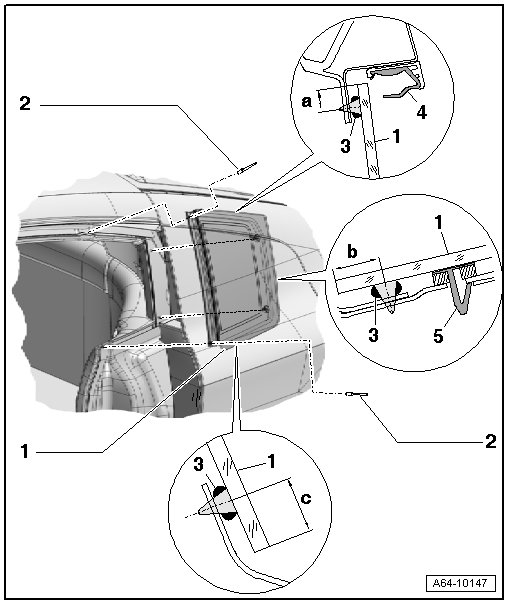 2
a
4
3
1
1
b
3
5
2
1
3
1
c
A64-10147