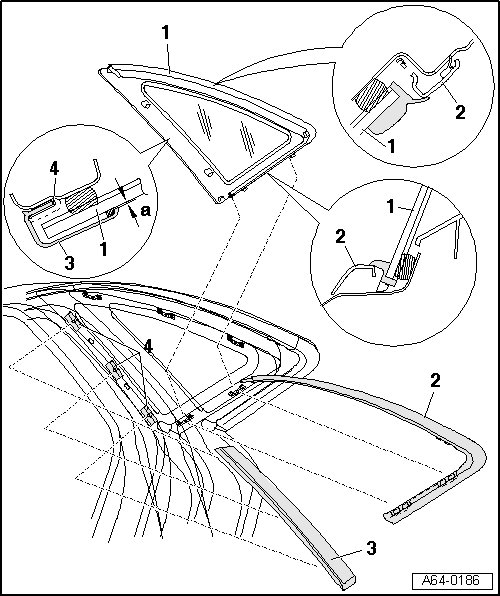 1
2
1
4
a
1
3
1
2
4
2
3
A64-0186