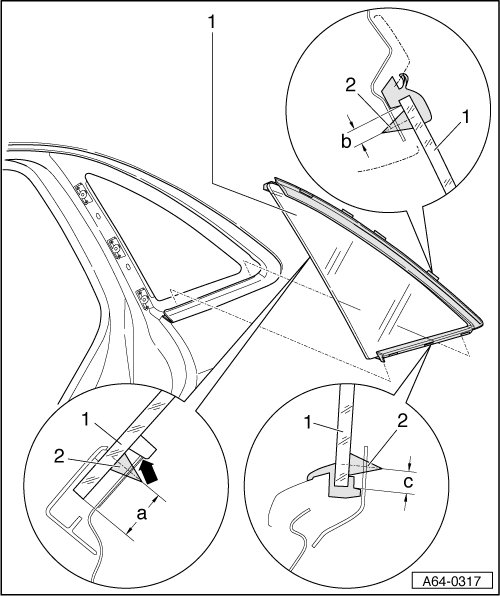 1
2
b
1
1
2
a
1
2
c
A64-0317