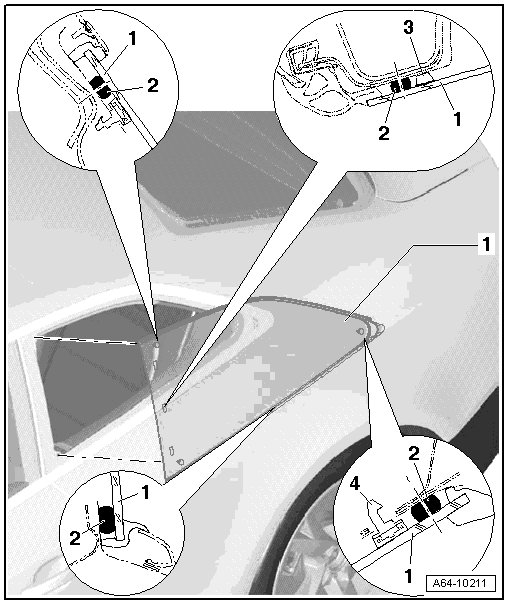 1
2
3
2
1
1
1
2
2
4
1
A64-10211