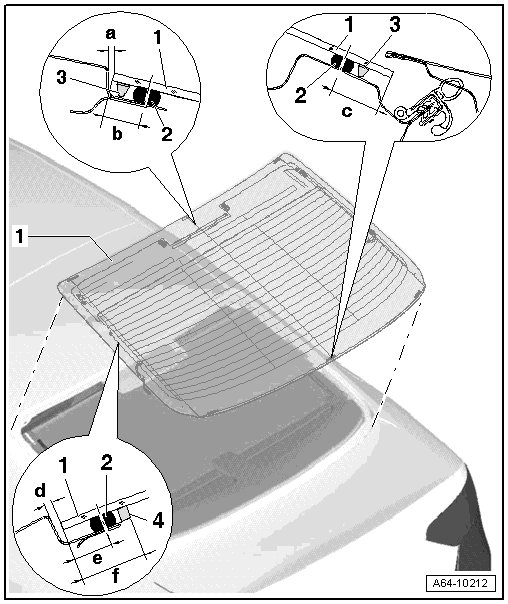 a
1
3
b
2
1
3
2
c
1
1
2
d
4
e
f
A64-10212