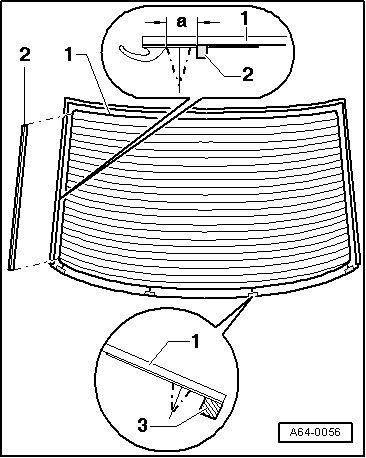 a
1
2
2
1
1
3
A64-0056