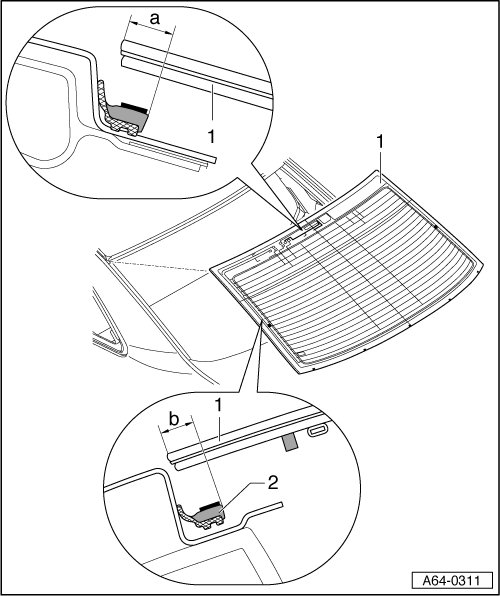 a
1
1
b
1
2
A64-0311