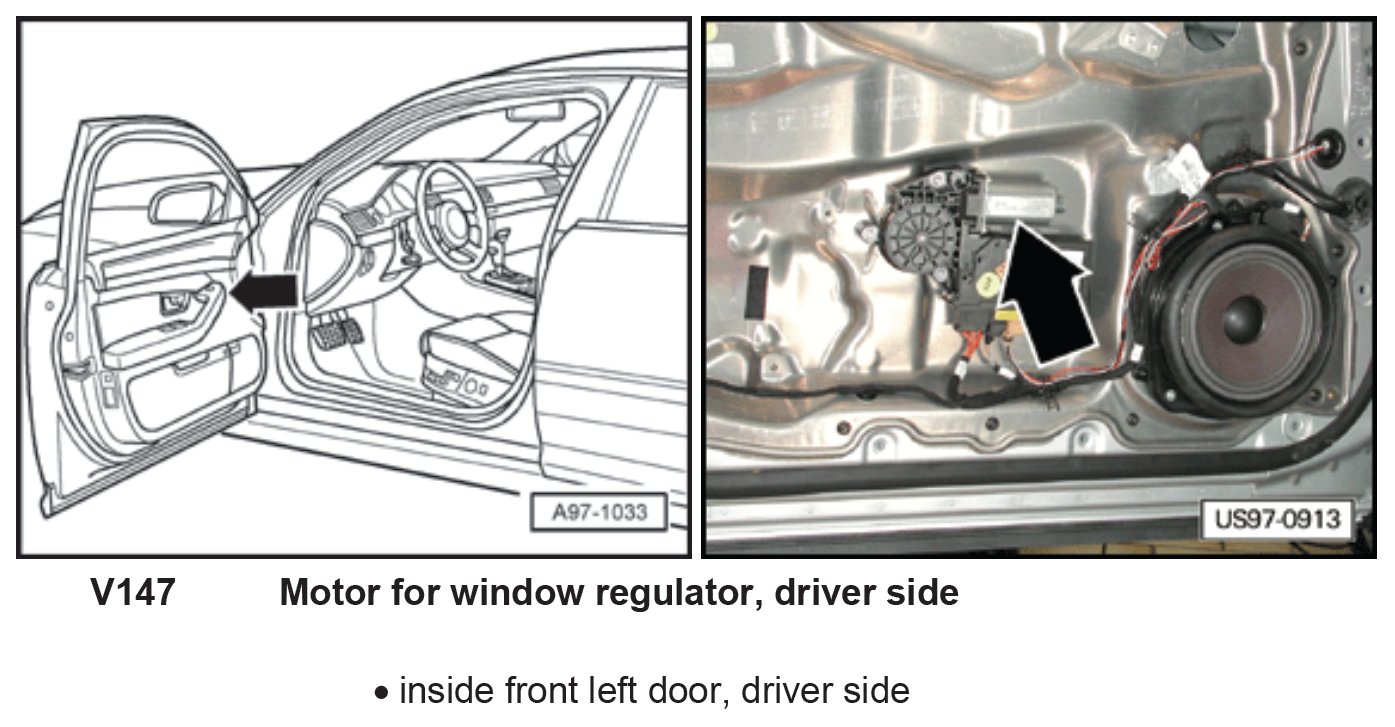 A97-1033

US97-0913

V147 Motor for window regulator, driver side

• inside front left door, driver side