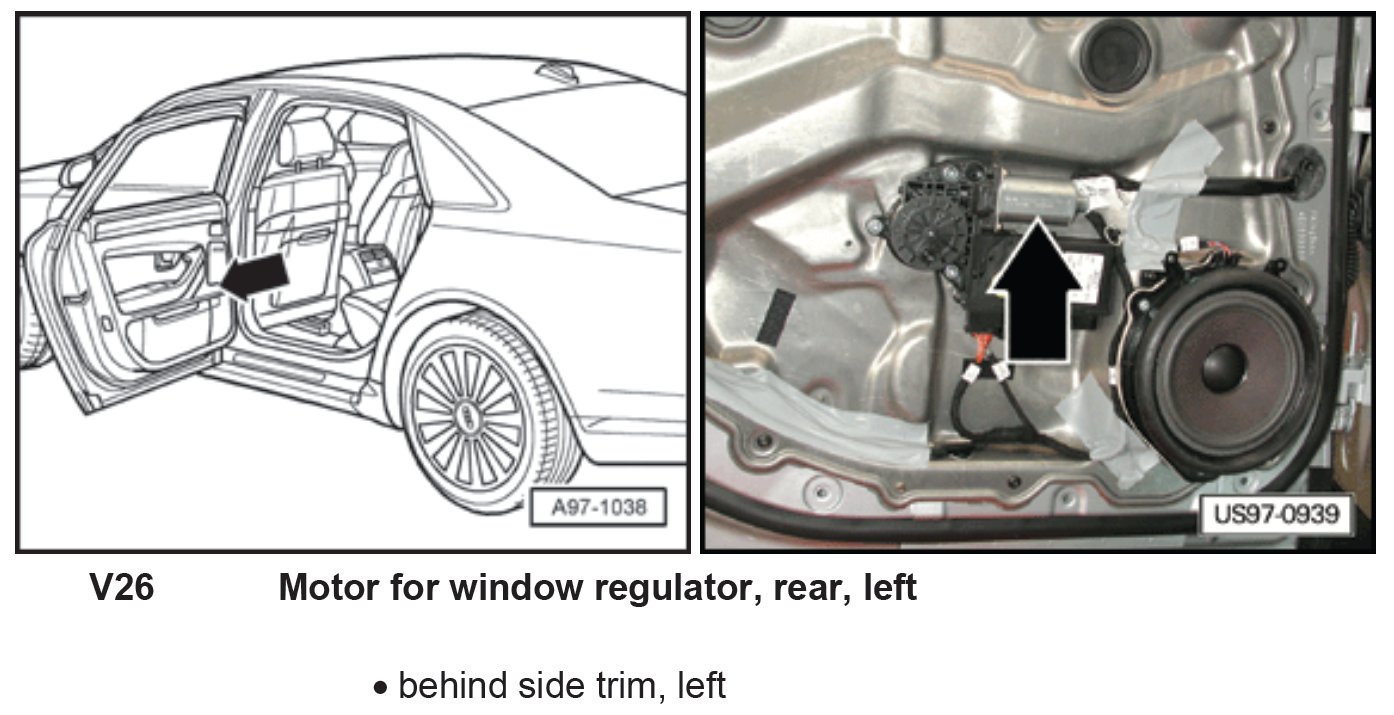 A97-1038

US97-0939

V26 Motor for window regulator, rear, left

• behind side trim, left