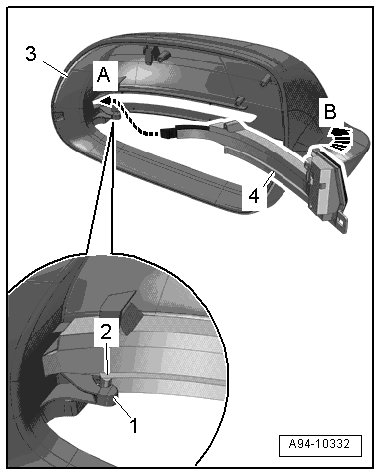 3
A
B
4
2
1
A94-10332