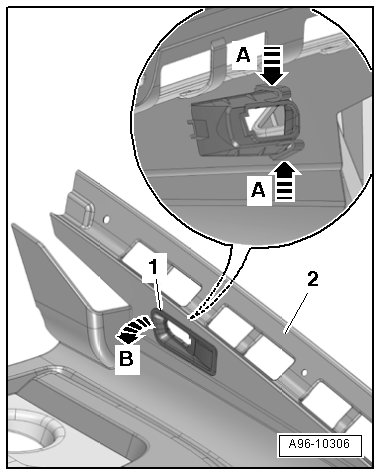 A

A

1

2

B

A96-10306